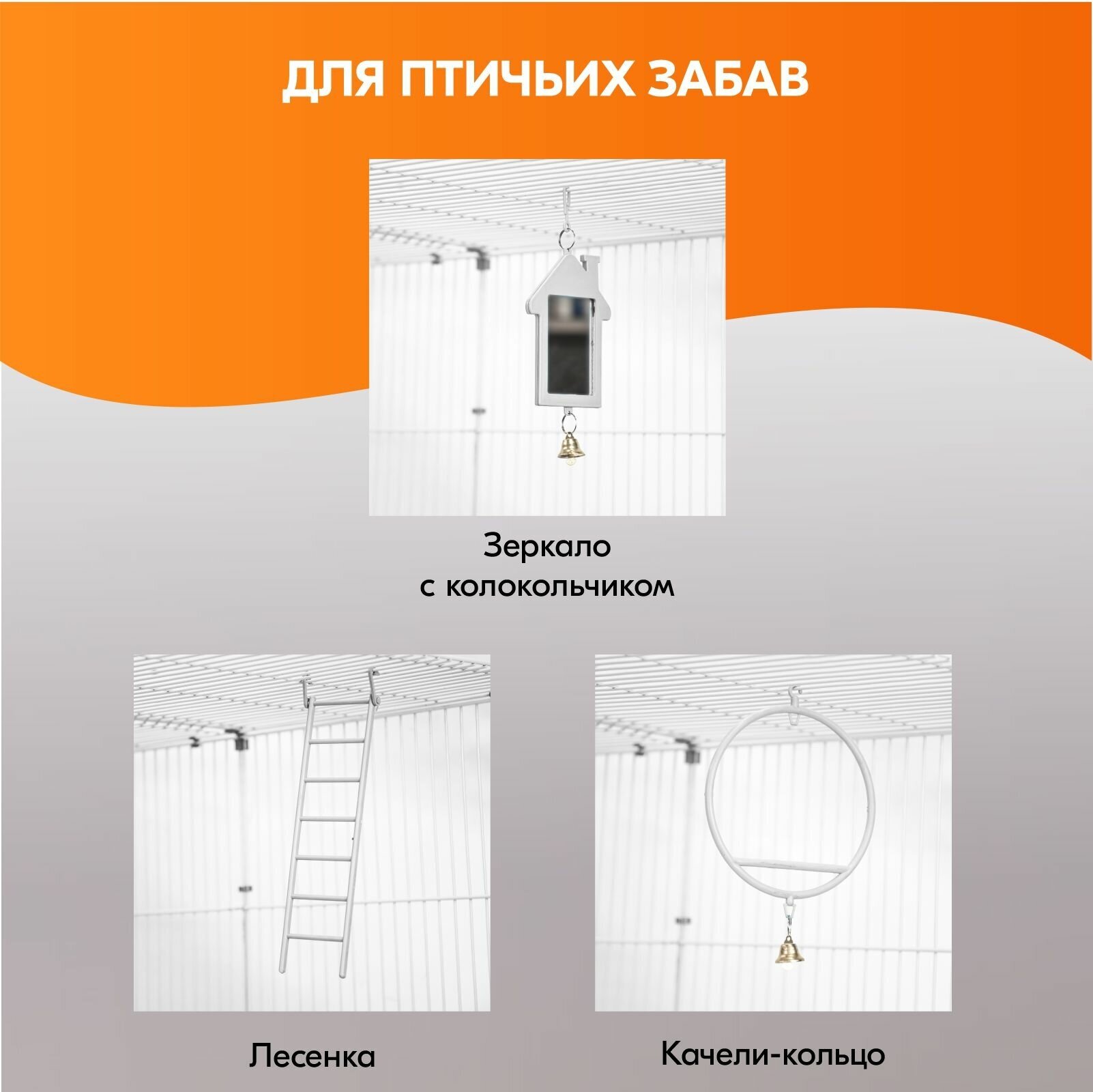 ДЛЯ ПТИЧЬИХ ЗАБАВ

Зеркало с колокольчиком

Лесенка

Качели-кольцо