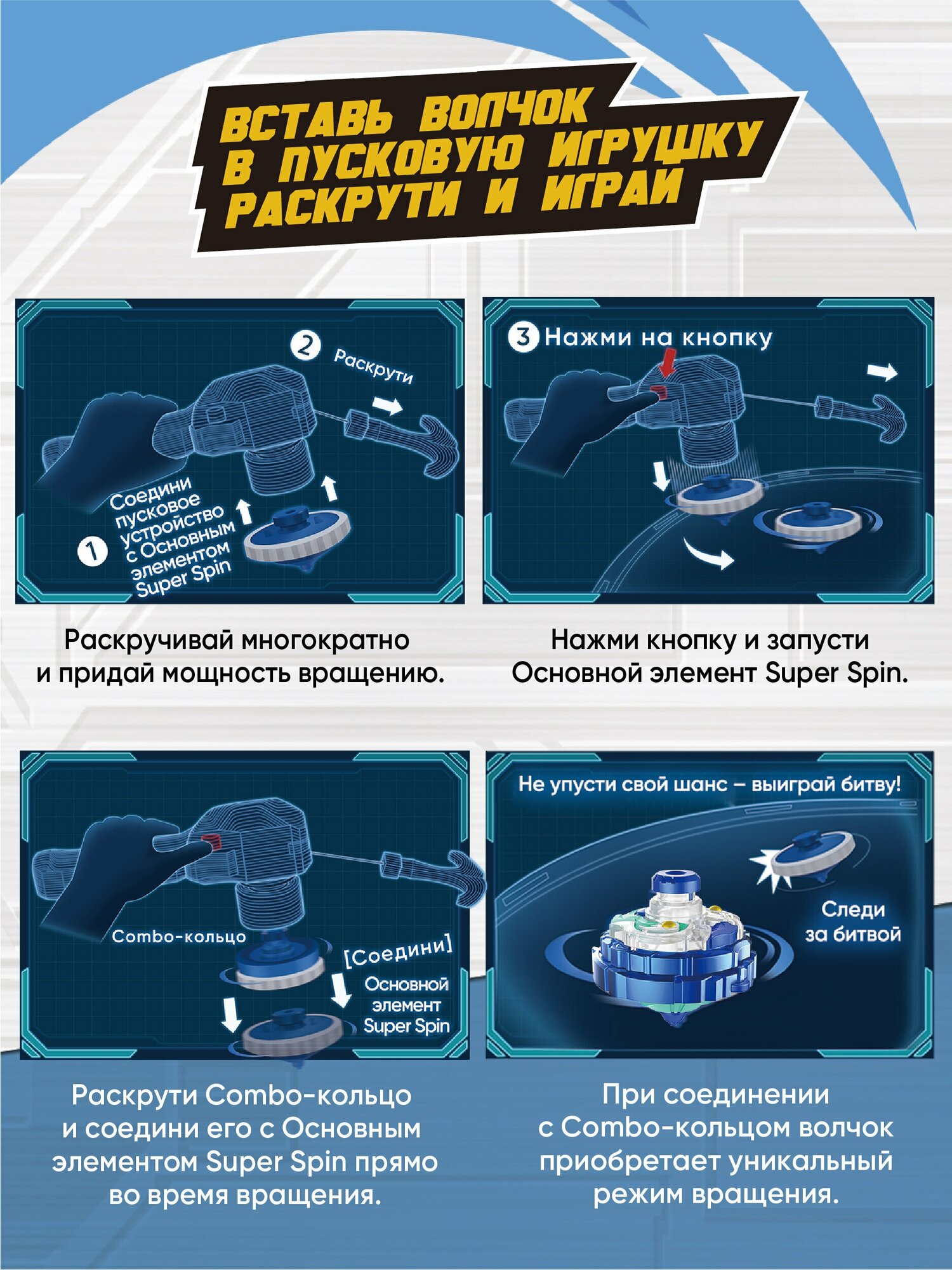 ВСТАВЬ ВОЛЧОК В ПУСКОВУЮ ИГРУШКУ РАСКРУТИ И ИГРАЙ

2 Раскрути

1 Соедини пусковое устройство с Основным элементом Super Spin

Раскручивай многократно и придай мощность вращению.

3 Нажми на кнопку

Нажми кнопку и запусти Основной элемент Super Spin.

Combo-кольцо

[Соедини]

Основной элемент Super Spin

Раскрути Combo-кольцо и соедини его с Основным элементом Super Spin прямо во время вращения.

Не упусти свой шанс – выиграй битву!

Следи за битвой

При соединении с Combo-кольцом волчок приобретает уникальный режим вращения.