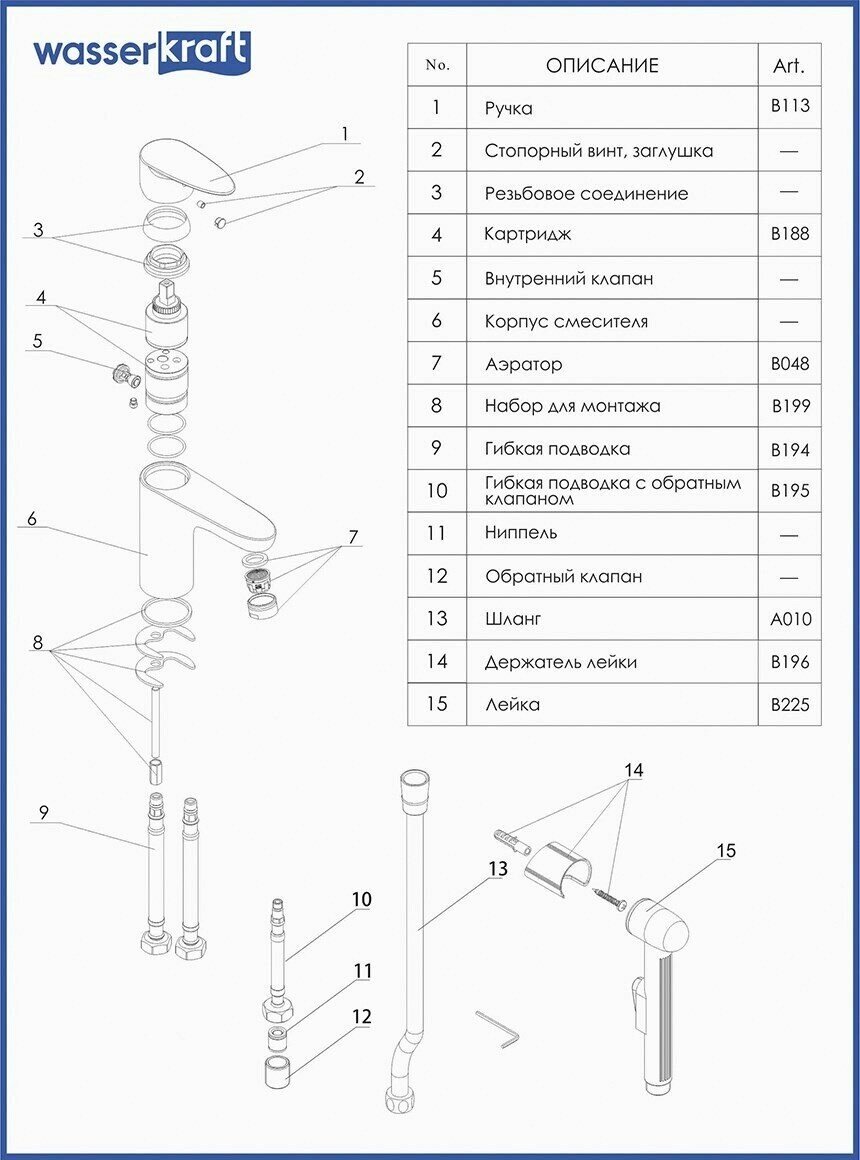 wasserkraft

| No. | ОПИСАНИЕ | Art. |
|---|---|---|
| 1 | Ручка | B113 |
| 2 | Стопорный винт, заглушка | — |
| 3 | Резьбовое соединение | — |
| 4 | Картридж | B188 |
| 5 | Внутренний клапан | — |
| 6 | Корпус смесителя | — |
| 7 | Аэратор | B048 |
| 8 | Набор для монтажа | B199 |
| 9 | Гибкая подводка | B194 |
| 10 | Гибкая подводка с обратным клапаном | B195 |
| 11 | Ниппель | — |
| 12 | Обратный клапан | — |
| 13 | Шланг | A010 |
| 14 | Держатель лейки | B196 |
| 15 | Лейка | B225 |

1
2
3
4
5
6
7
8
9
10
11
12
13
14
15