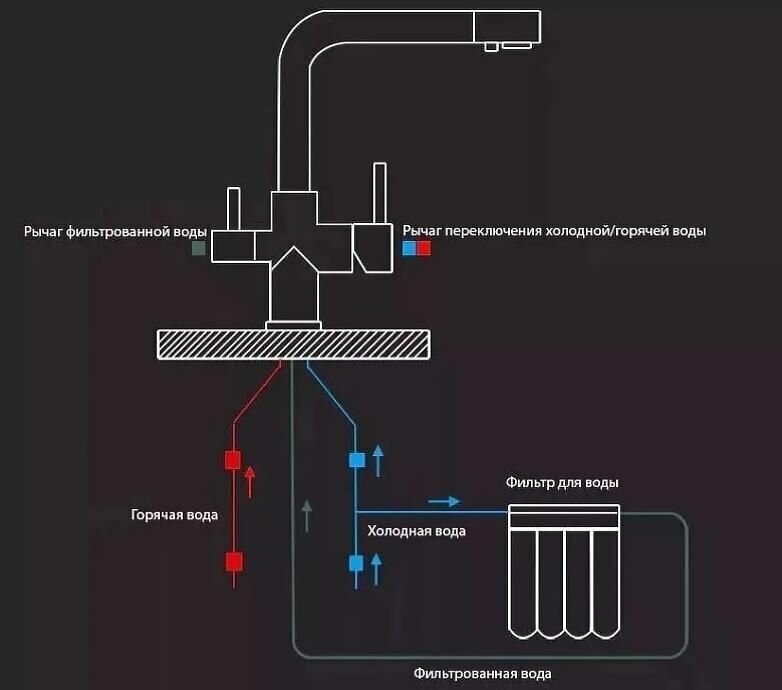 Рычаг фильтрованной воды

Рычаг переключения холодной/горячей воды

Фильтр для воды

Горячая вода

Холодная вода

Фильтрованная вода