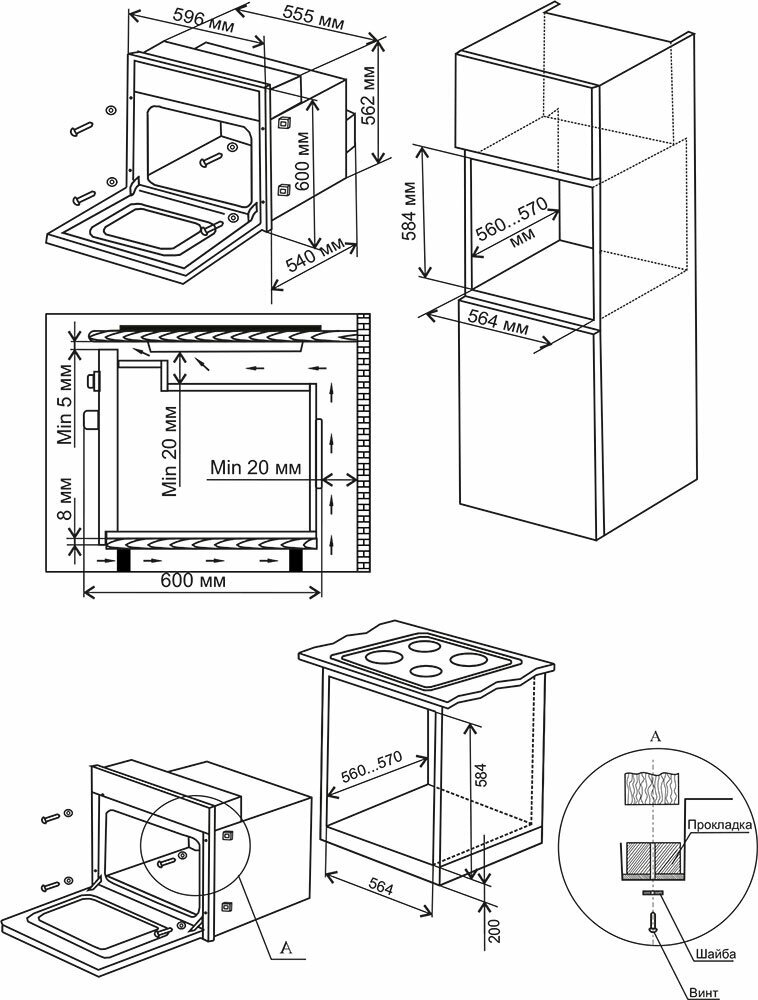 596 мм
555 мм
562 мм
600 мм
540 мм
584 мм
560...570 мм
564 мм
Min 5 мм
Min 20 мм
Min 20 мм
8 мм
600 мм
560...570
584
564
200
A
A
Прокладка
Шайба
Винт