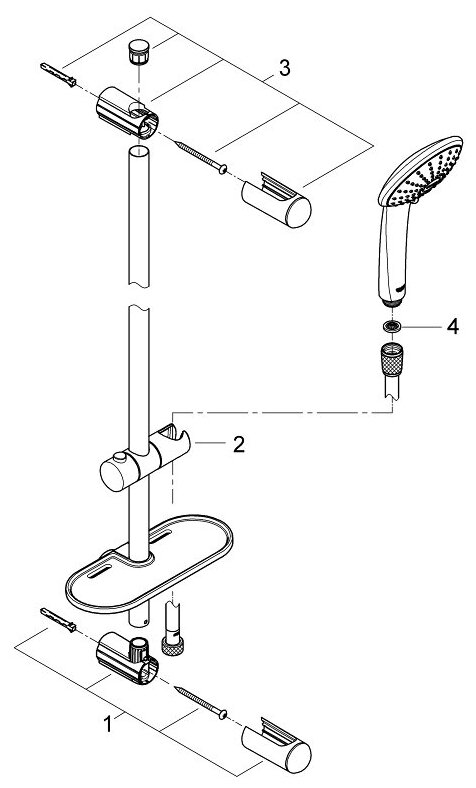 3

4

2

1