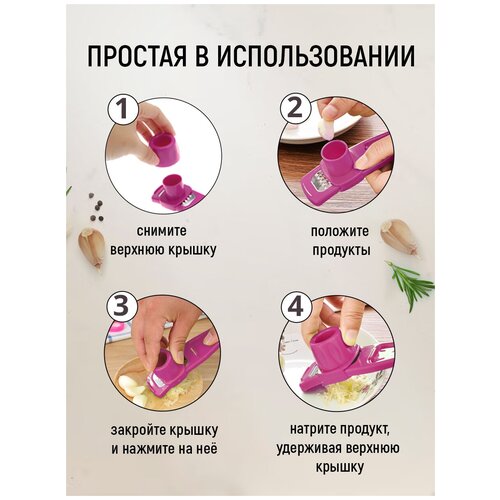 ПРОСТАЯ В ИСПОЛЬЗОВАНИИ

1

снимите верхнюю крышку

2

положите продукты

3

закройте крышку и нажмите на неё

4

натрите продукт, удерживая верхнюю крышку