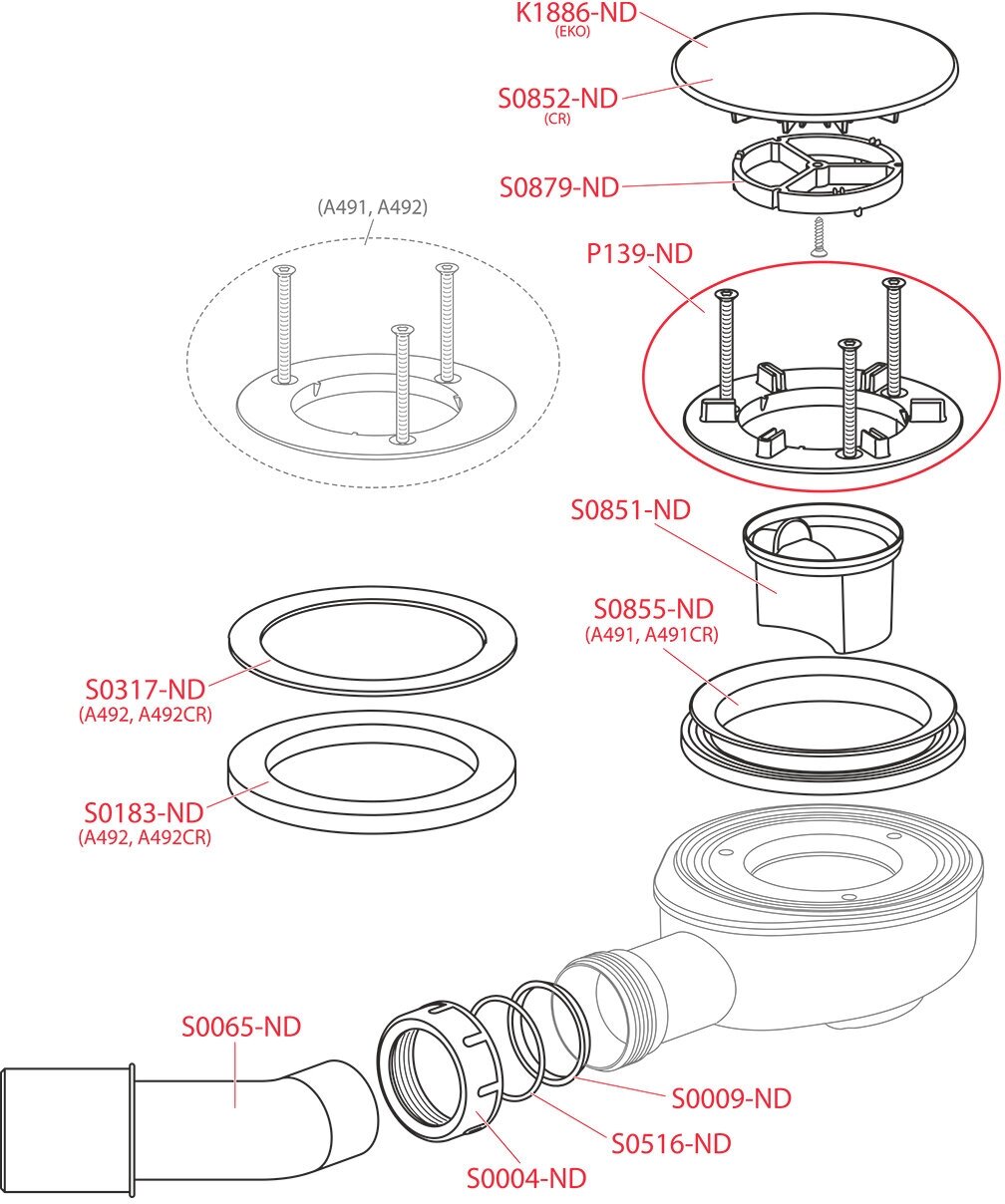 K1886-ND
(EKO)

S0852-ND
(CR)

S0879-ND

(A491, A492)

P139-ND

S0851-ND

S0855-ND
(A491, A491CR)

S0317-ND
(A492, A492CR)

S0183-ND
(A492, A492CR)

S0065-ND

S0009-ND

S0516-ND

S0004-ND