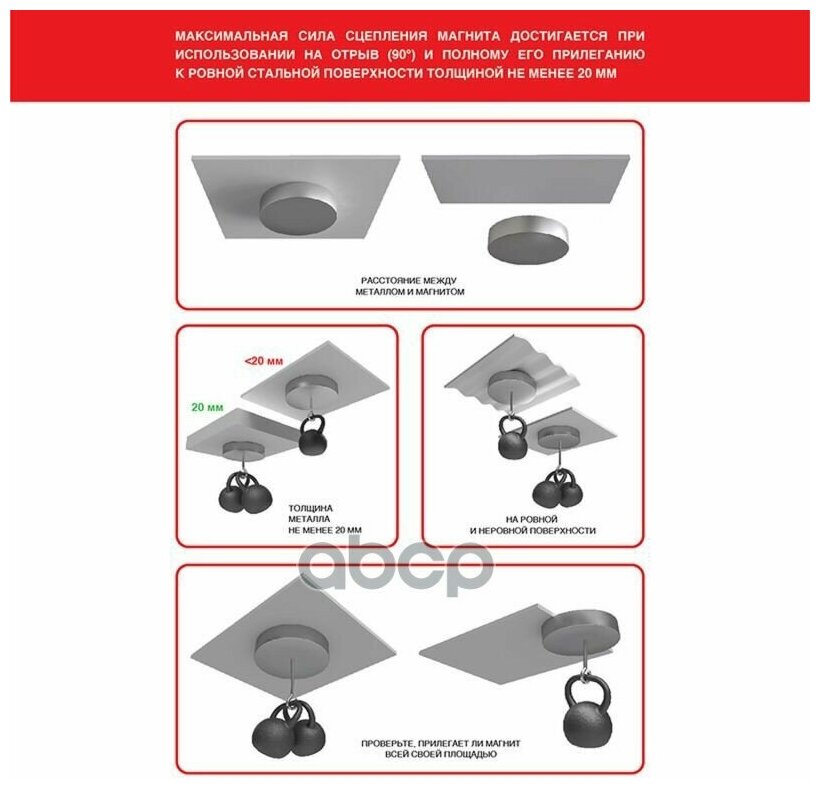 МАКСИМАЛЬНАЯ СИЛА СЦЕПЛЕНИЯ МАГНИТА ДОСТИГАЕТСЯ ПРИ ИСПОЛЬЗОВАНИИ НА ОТРЫВ (90°) И ПОЛНОМУ ЕГО ПРИЛЕГАНИЮ К РОВНОЙ СТАЛЬНОЙ ПОВЕРХНОСТИ ТОЛЩИНОЙ НЕ МЕНЕЕ 20 ММ

РАССТОЯНИЕ МЕЖДУ МЕТАЛЛОМ И МАГНИТОМ

<20 мм

20 мм

ТОЛЩИНА МЕТАЛЛА НЕ МЕНЕЕ 20 ММ

НА РОВНОЙ И НЕРОВНОЙ ПОВЕРХНОСТИ

abcp

ПРОВЕРЬТЕ, ПРИЛЕГАЕТ ЛИ МАГНИТ ВСЕЙ СВОЕЙ ПЛОЩАДЬЮ