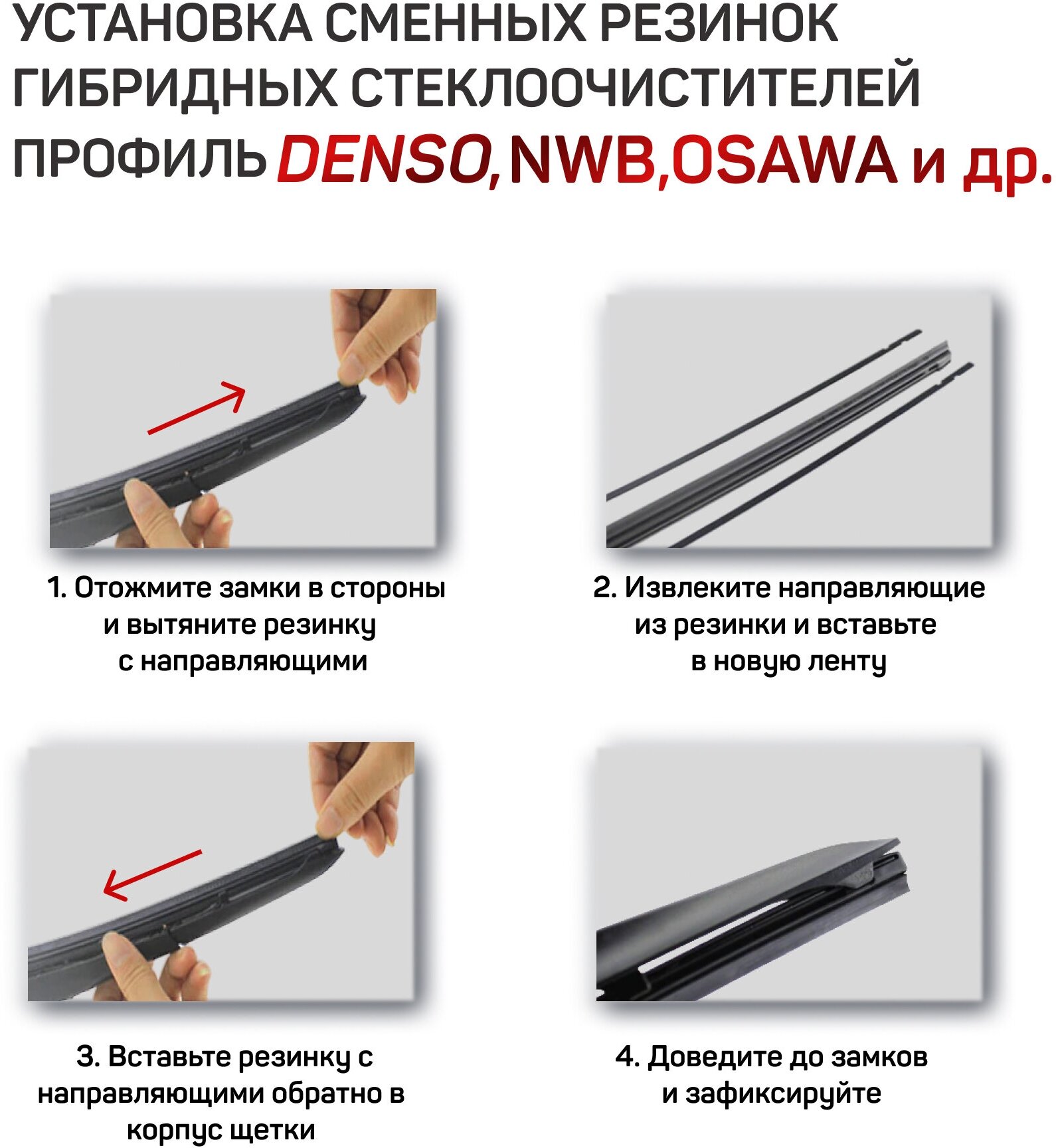 УСТАНОВКА СМЕННЫХ РЕЗИНОК ГИБРИДНЫХ СТЕКЛООЧИСТИТЕЛЕЙ ПРОФИЛЬ DENSO, NWB, OSAWA и др.

1. Отожмите замки в стороны и вытяните резинку с направляющими

2. Извлеките направляющие из резинки и вставьте в новую ленту

3. Вставьте резинку с направляющими обратно в корпус щетки

4. Доведите до замков и зафиксируйте