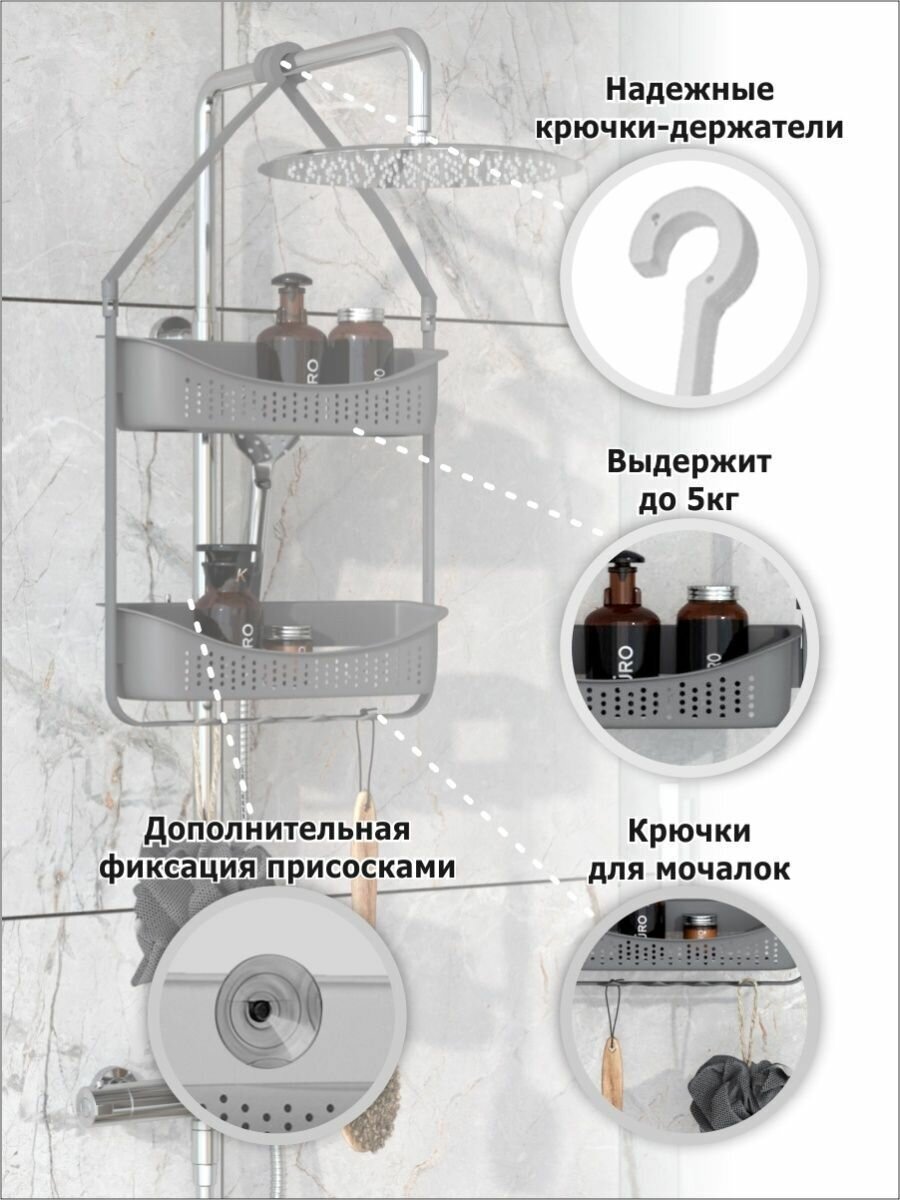 Надежные крючки-держатели

Выдержит до 5кг

Дополнительная фиксация присосками

Крючки для мочалок