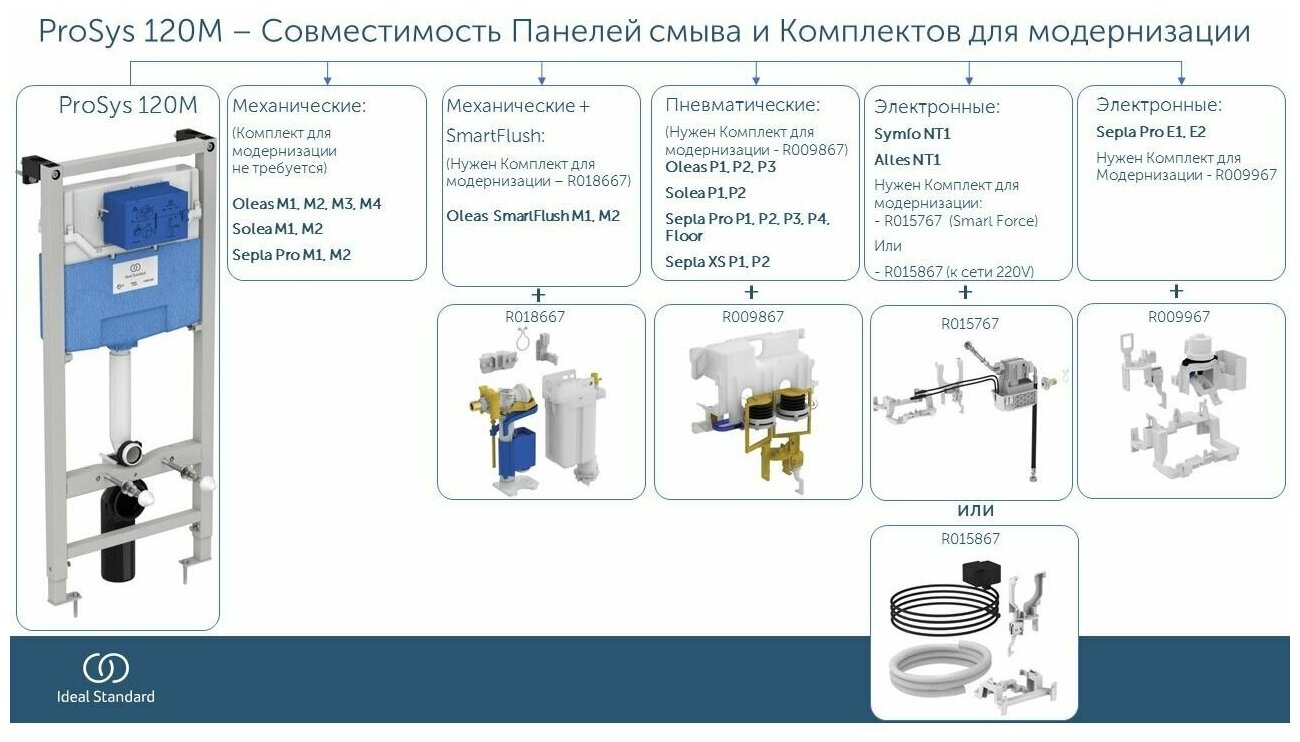 ProSys 120M – Совместимость Панелей смыва и Комплектов для модернизации

ProSys 120M

Механические:
(Комплект для модернизации не требуется)
Oleas M1, M2, M3, M4
Solea M1, M2
Sepla Pro M1, M2

Механические + SmartFlush:
(Нужен Комплект для модернизации – R018667)
Oleas SmartFlush M1, M2

+
R018667

Пневматические:
(Нужен Комплект для модернизации - R009867)
Oleas P1, P2, P3
Solea P1,P2
Sepla Pro P1, P2, P3, P4, Floor
Sepla XS P1, P2

+
R009867

Электронные:
Symfo NT1
Alles NT1
Нужен Комплект для модернизации:
- R015767 (Smart Force)
Или
- R015867 (к сети 220V)

+
R015767
или
R015867

Электронные:
Sepla Pro E1, E2
Нужен Комплект для Модернизации - R009967

+
R009967

Ideal Standard