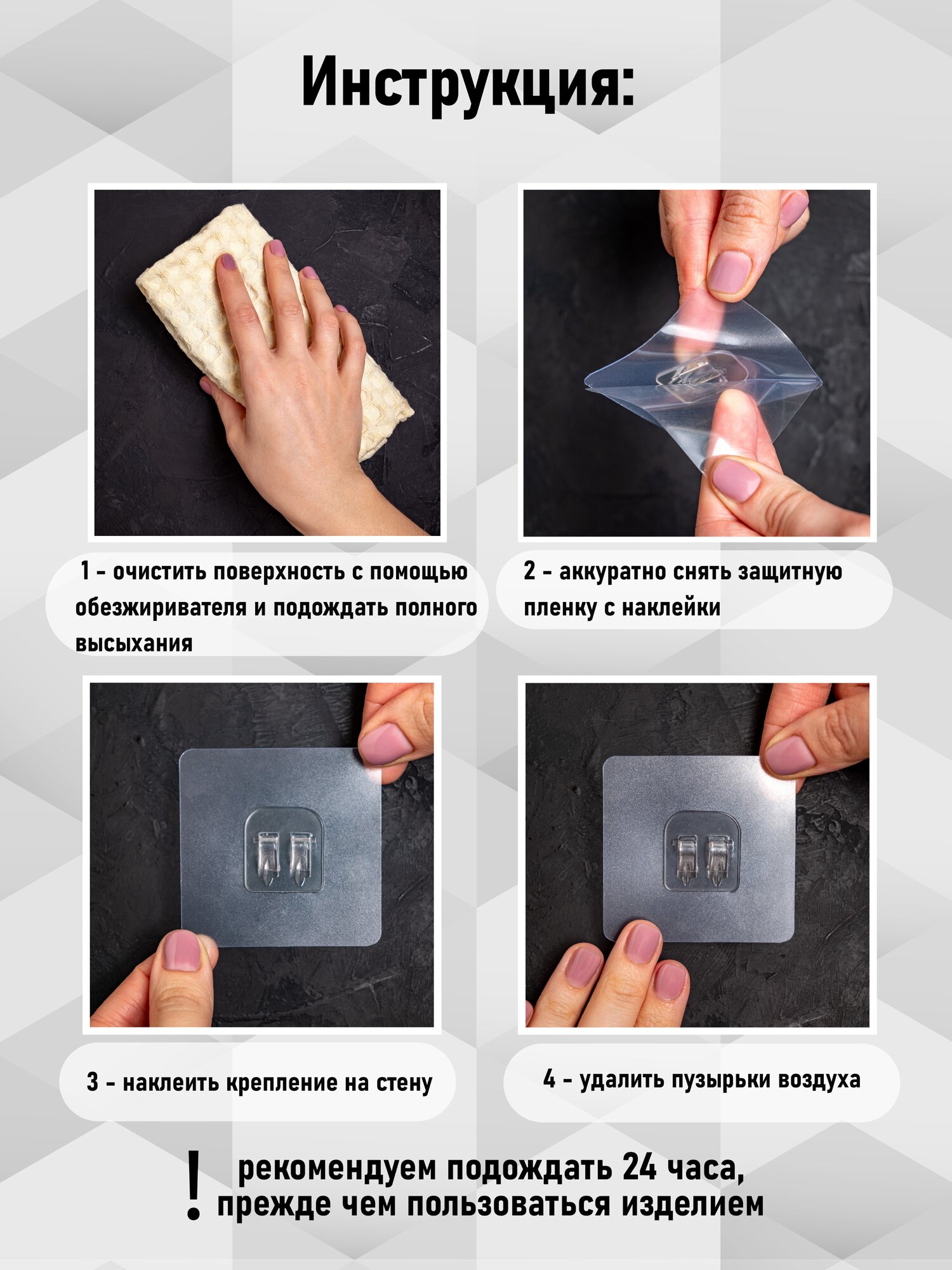 Инструкция:

1 - очистить поверхность с помощью обезжиривателя и подождать полного высыхания

2 - аккуратно снять защитную пленку с наклейки

3 - наклеить крепление на стену

4 - удалить пузырьки воздуха

! рекомендуем подождать 24 часа, прежде чем пользоваться изделием