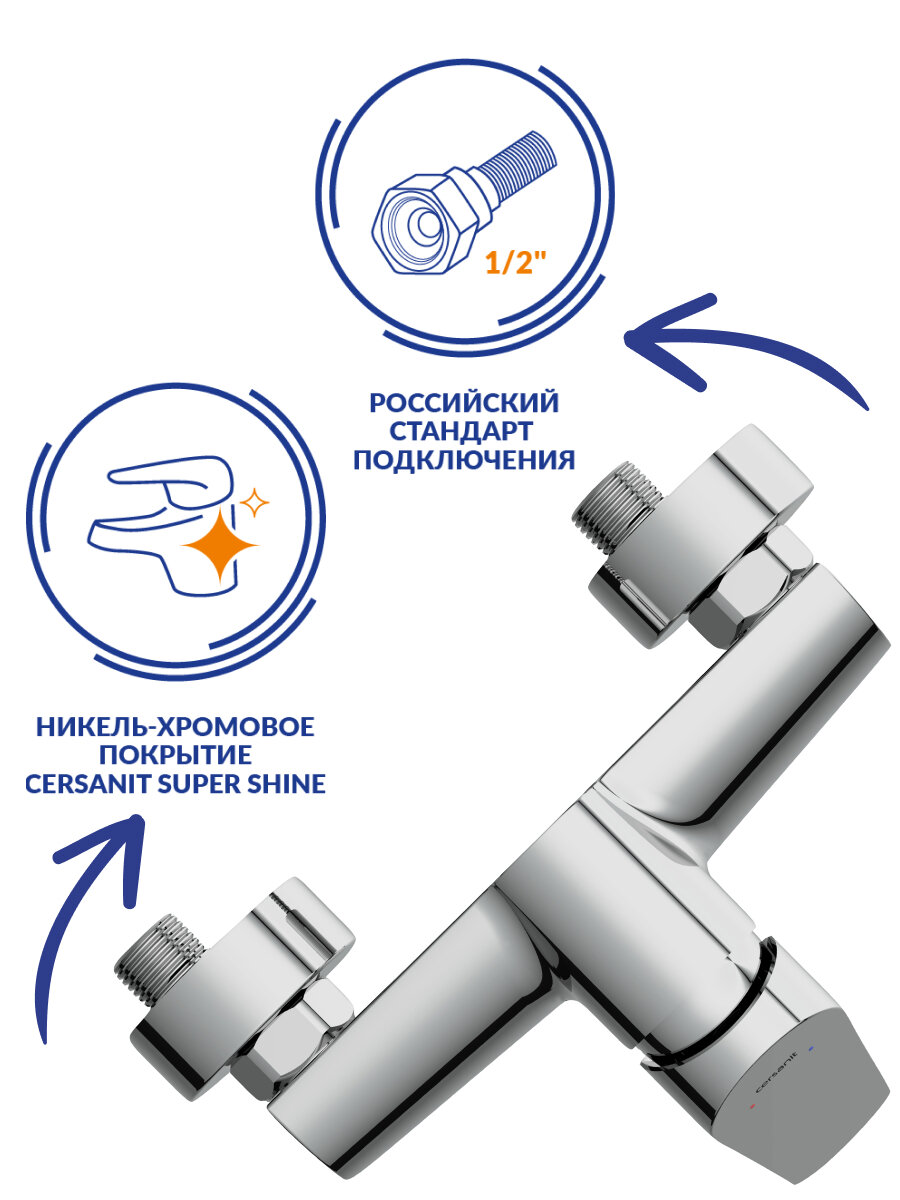 1/2"

РОССИЙСКИЙ СТАНДАРТ ПОДКЛЮЧЕНИЯ

НИКЕЛЬ-ХРОМОВОЕ ПОКРЫТИЕ CERSANIT SUPER SHINE

cersanit