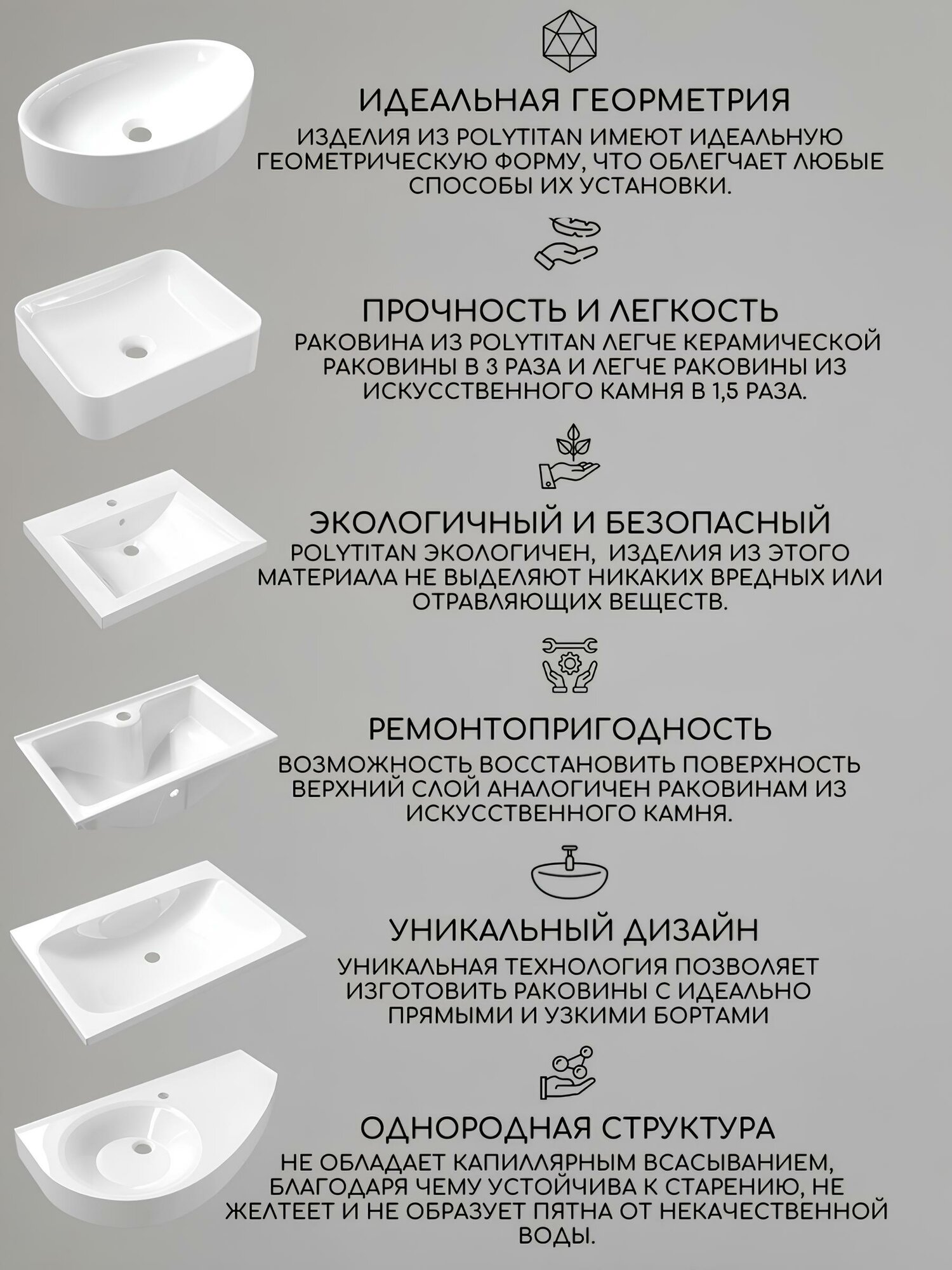 ИДЕАЛЬНАЯ ГЕОРМЕТРИЯ

ИЗДЕЛИЯ ИЗ POLYTITAN ИМЕЮТ ИДЕАЛЬНУЮ ГЕОМЕТРИЧЕСКУЮ ФОРМУ, ЧТО ОБЛЕГЧАЕТ ЛЮБЫЕ СПОСОБЫ ИХ УСТАНОВКИ.

ПРОЧНОСТЬ И ЛЕГКОСТЬ

РАКОВИНА ИЗ POLYTITAN ЛЕГЧЕ КЕРАМИЧЕСКОЙ РАКОВИНЫ В 3 РАЗА И ЛЕГЧЕ РАКОВИНЫ ИЗ ИСКУССТВЕННОГО КАМНЯ В 1,5 РАЗА.

ЭКОЛОГИЧНЫЙ И БЕЗОПАСНЫЙ

POLYTITAN ЭКОЛОГИЧЕН, ИЗДЕЛИЯ ИЗ ЭТОГО МАТЕРИАЛА НЕ ВЫДЕЛЯЮТ НИКАКИХ ВРЕДНЫХ ИЛИ ОТРАВЛЯЮЩИХ ВЕЩЕСТВ.

РЕМОНТОПРИГОДНОСТЬ

ВОЗМОЖНОСТЬ ВОССТАНОВИТЬ ПОВЕРХНОСТЬ ВЕРХНИЙ СЛОЙ АНАЛОГИЧЕН РАКОВИНАМ ИЗ ИСКУССТВЕННОГО КАМНЯ.

УНИКАЛЬНЫЙ ДИЗАЙН

УНИКАЛЬНАЯ ТЕХНОЛОГИЯ ПОЗВОЛЯЕТ ИЗГОТОВИТЬ РАКОВИНЫ С ИДЕАЛЬНО ПРЯМЫМИ И УЗКИМИ БОРТАМИ

ОДНОРОДНАЯ СТРУКТУРА

НЕ ОБЛАДАЕТ КАПИЛЛЯРНЫМ ВСАСЫВАНИЕМ, БЛАГОДАРЯ ЧЕМУ УСТОЙЧИВА К СТАРЕНИЮ, НЕ ЖЕЛТЕЕТ И НЕ ОБРАЗУЕТ ПЯТНА ОТ НЕКАЧЕСТВЕННОЙ ВОДЫ.