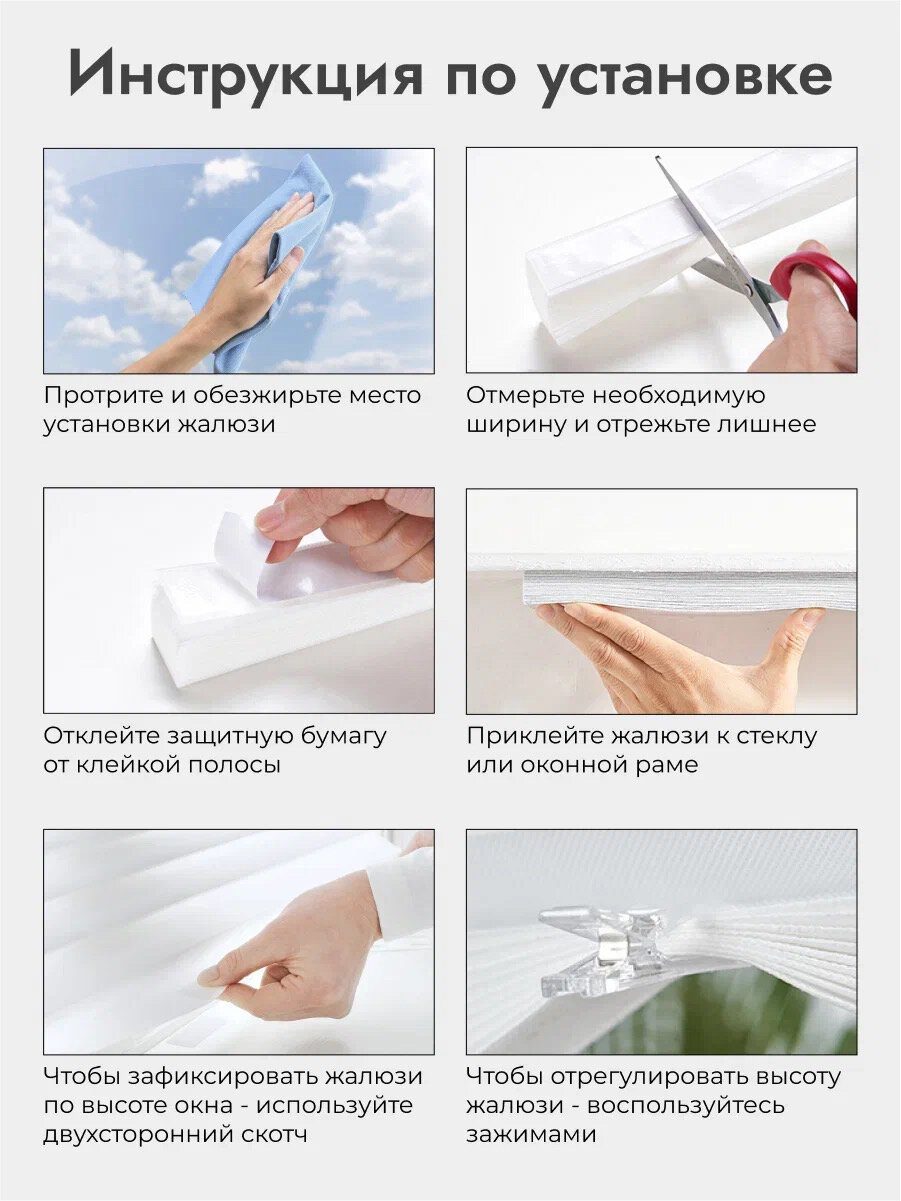 Инструкция по установке

Протрите и обезжирьте место установки жалюзи

Отмерьте необходимую ширину и отрежьте лишнее

Отклейте защитную бумагу от клейкой полосы

Приклейте жалюзи к стеклу или оконной раме

Чтобы зафиксировать жалюзи по высоте окна - используйте двухсторонний скотч

Чтобы отрегулировать высоту жалюзи - воспользуйтесь зажимами