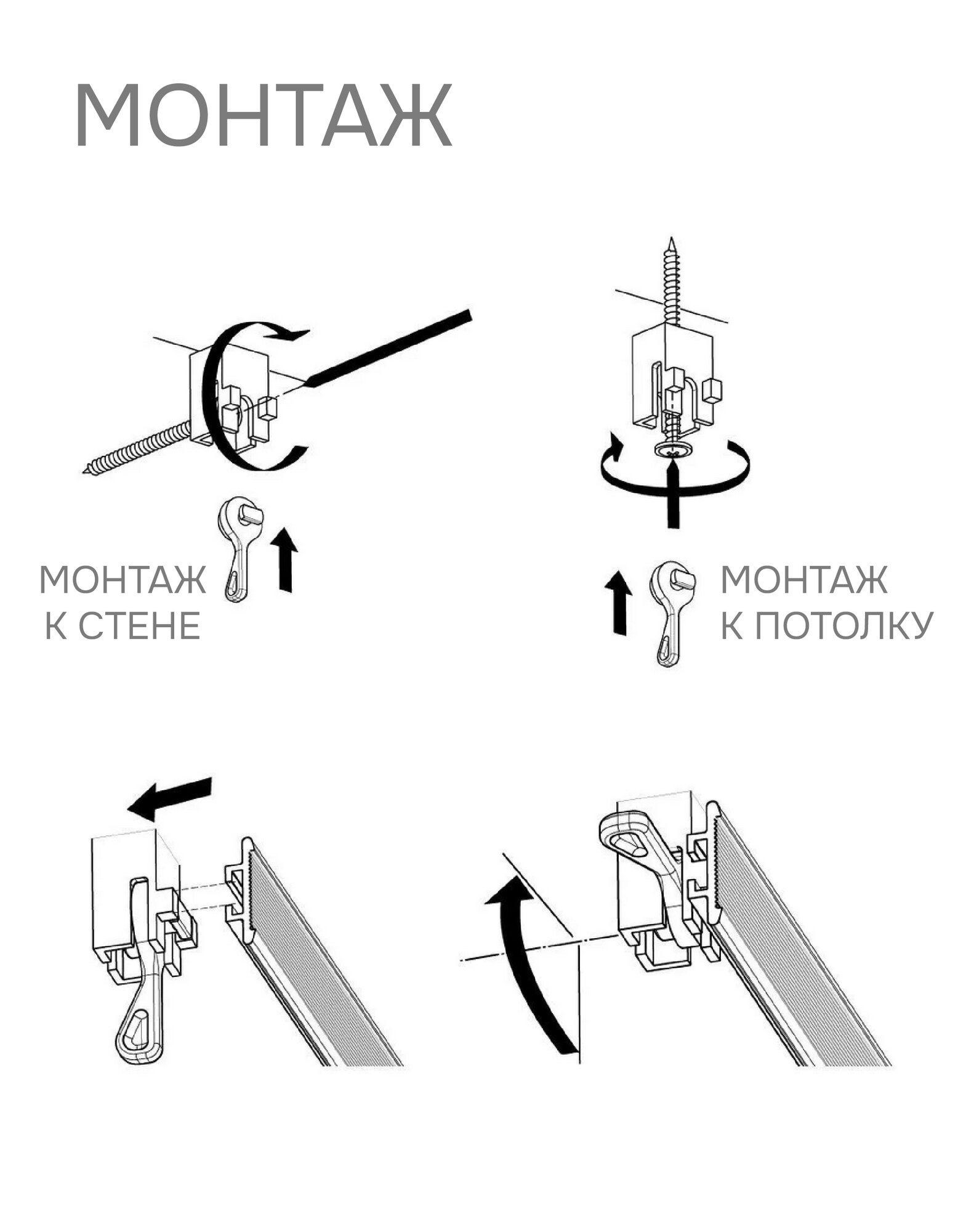 МОНТАЖ

МОНТАЖ
К СТЕНЕ

МОНТАЖ
К ПОТОЛКУ