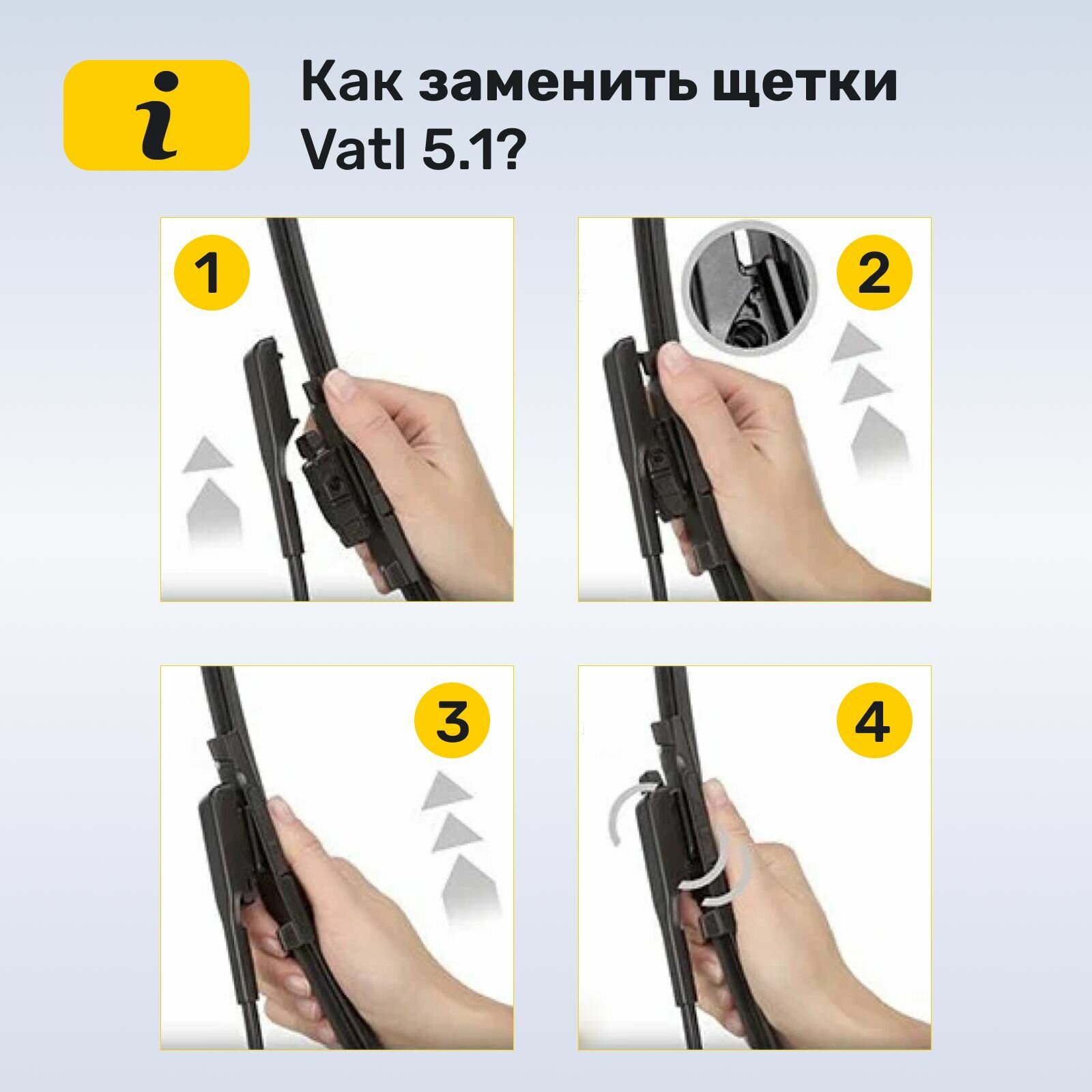 i

Как заменить щетки Vatl 5.1?

1

2

3

4