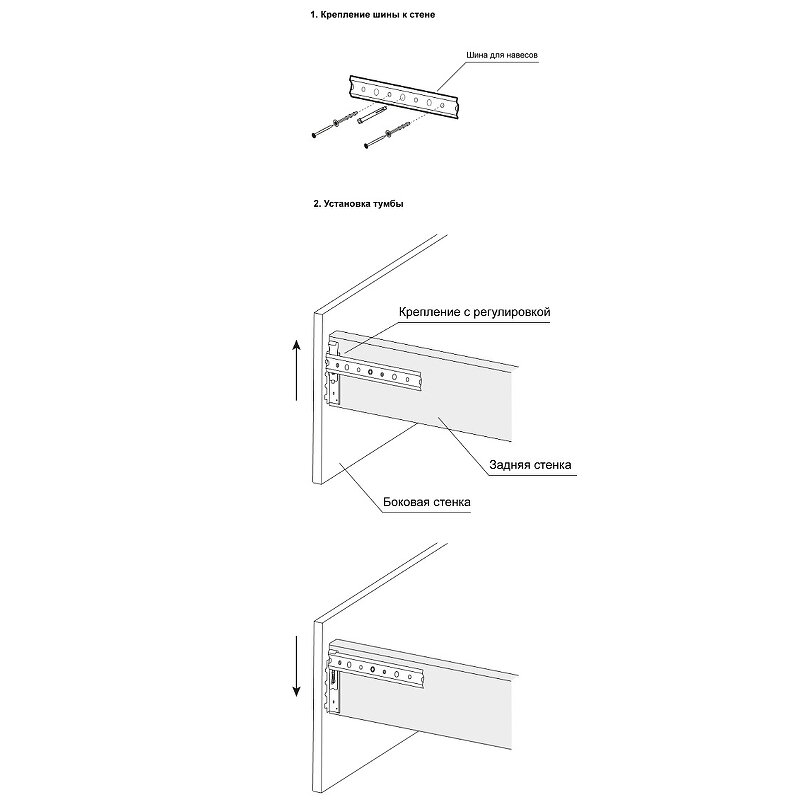 1. Крепление шины к стене

Шина для навесов

2. Установка тумбы

Крепление с регулировкой

Задняя стенка

Боковая стенка