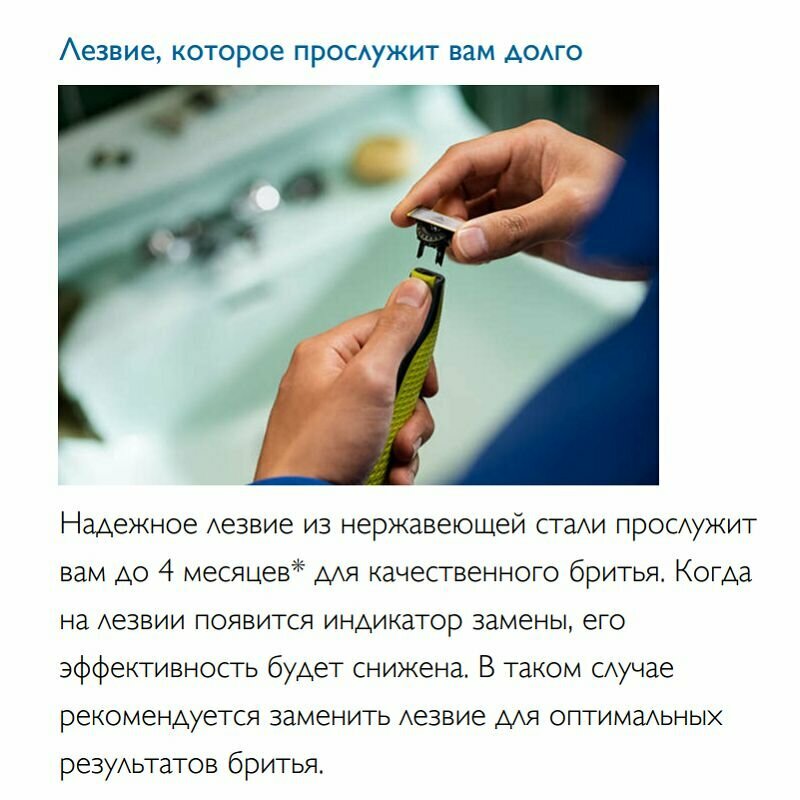 Лезвие, которое прослужит вам долго

Надежное лезвие из нержавеющей стали прослужит вам до 4 месяцев* для качественного бритья. Когда на лезвии появится индикатор замены, его эффективность будет снижена. В таком случае рекомендуется заменить лезвие для оптимальных результатов бритья.