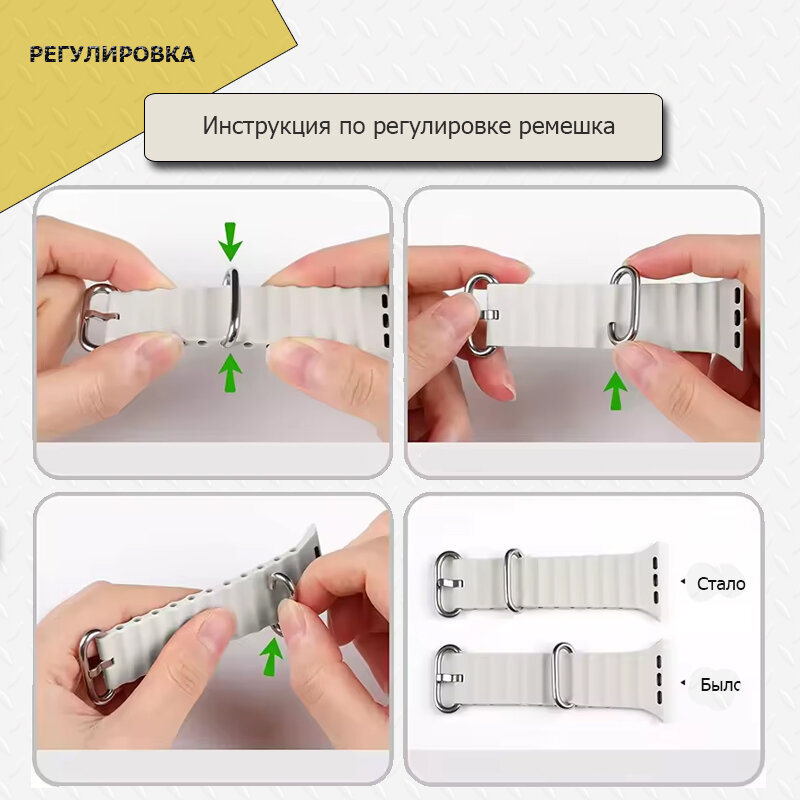 РЕГУЛИРОВКА

Инструкция по регулировке ремешка

Стало

Былс