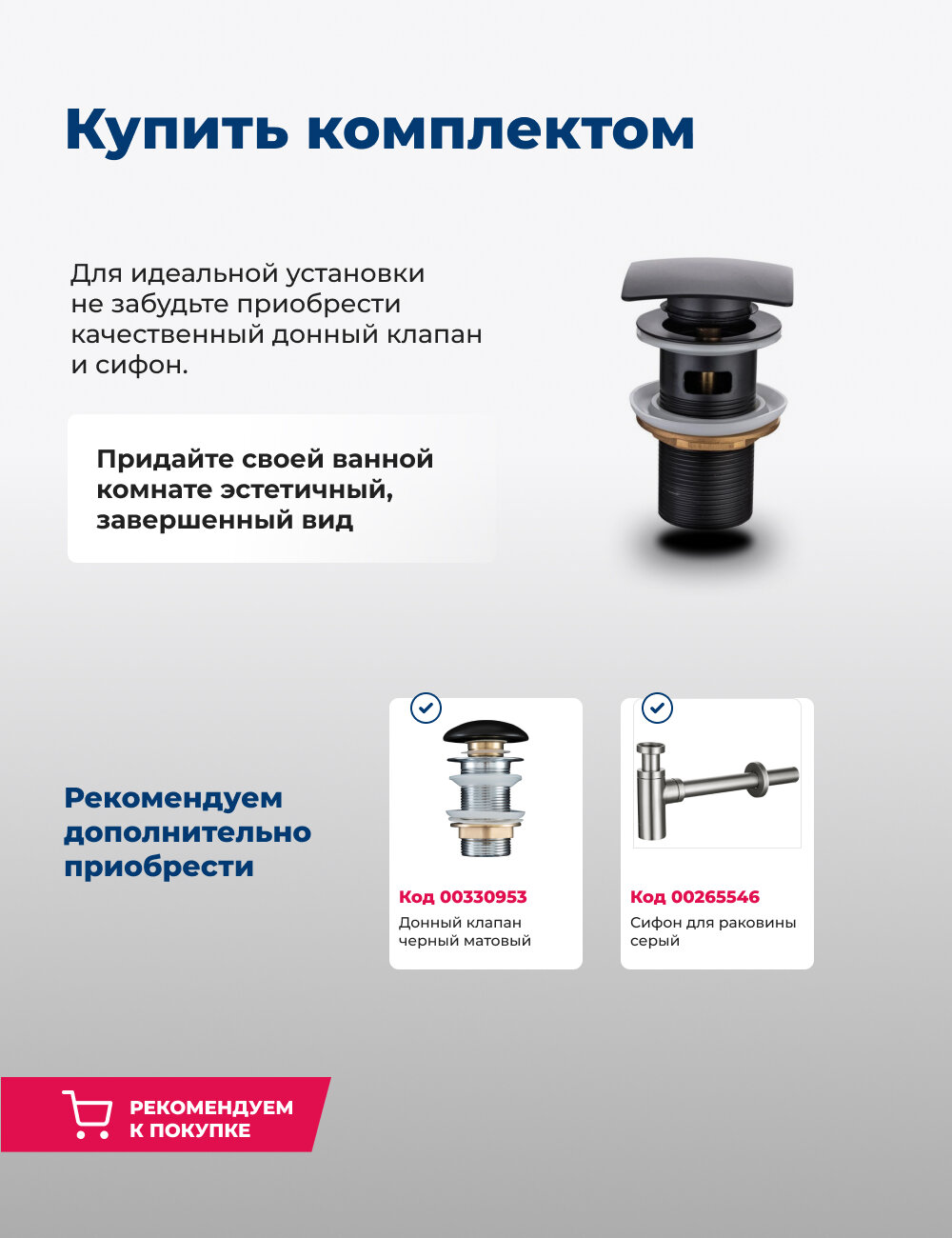 Купить комплектом

Для идеальной установки не забудьте приобрести качественный донный клапан и сифон.

Придайте своей ванной комнате эстетичный, завершенный вид

Рекомендуем дополнительно приобрести

Код 00330953
Донный клапан черный матовый

Код 00265546
Сифон для раковины серый

РЕКОМЕНДУЕМ К ПОКУПКЕ