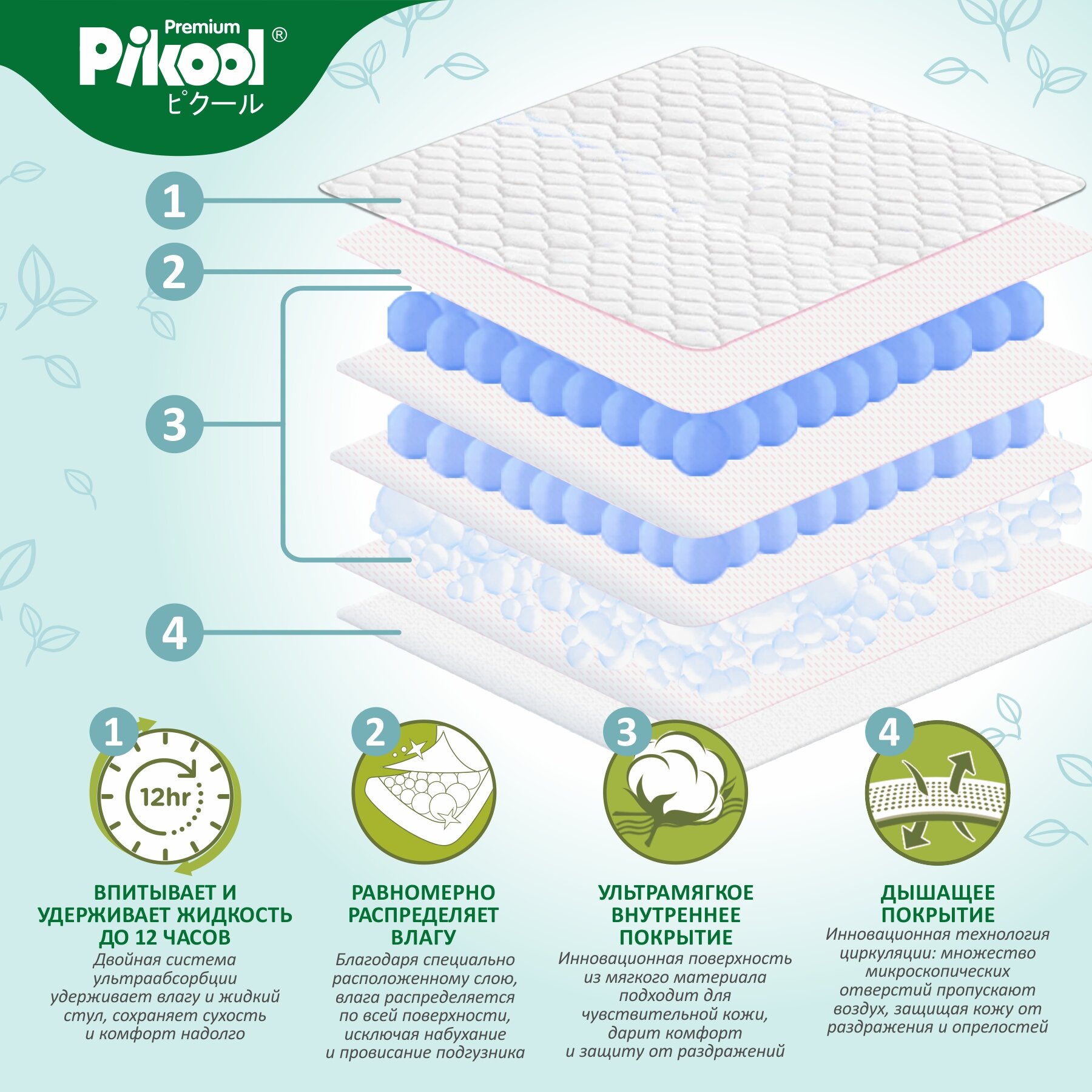 Premium
Pikool®
ピクール

1
2
3
4

1
12hr
ВПИТЫВАЕТ И УДЕРЖИВАЕТ ЖИДКОСТЬ ДО 12 ЧАСОВ
Двойная система ультраабсорбции удерживает влагу и жидкий стул, сохраняет сухость и комфорт надолго

2
РАВНОМЕРНО РАСПРЕДЕЛЯЕТ ВЛАГУ
Благодаря специально расположенному слою, влага распределяется по всей поверхности, исключая набухание и провисание подгузника

3
УЛЬТРАМЯГКОЕ ВНУТРЕННЕЕ ПОКРЫТИЕ
Инновационная поверхность из мягкого материала подходит для чувствительной кожи, дарит комфорт и защиту от раздражений

4
ДЫШАЩЕЕ ПОКРЫТИЕ
Инновационная технология циркуляции: множество микроскопических отверстий пропускают воздух, защищая кожу от раздражения и опрелостей