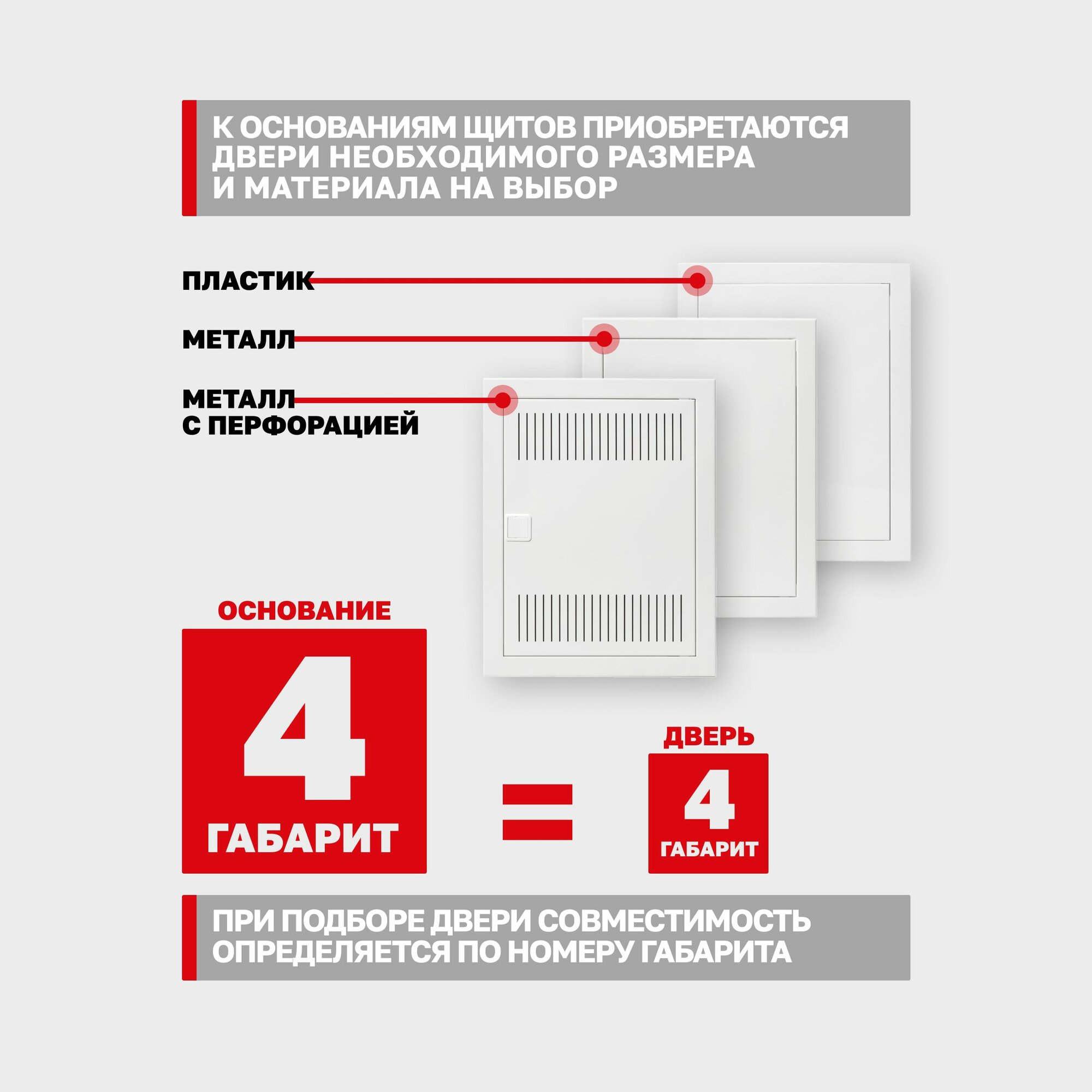 К ОСНОВАНИЯМ ЩИТОВ ПРИОБРЕТАЮТСЯ ДВЕРИ НЕОБХОДИМОГО РАЗМЕРА И МАТЕРИАЛА НА ВЫБОР

ПЛАСТИК

МЕТАЛЛ

МЕТАЛЛ С ПЕРФОРАЦИЕЙ

ОСНОВАНИЕ

4

ГАБАРИТ

=

ДВЕРЬ

4

ГАБАРИТ

ПРИ ПОДБОРЕ ДВЕРИ СОВМЕСТИМОСТЬ ОПРЕДЕЛЯЕТСЯ ПО НОМЕРУ ГАБАРИТА