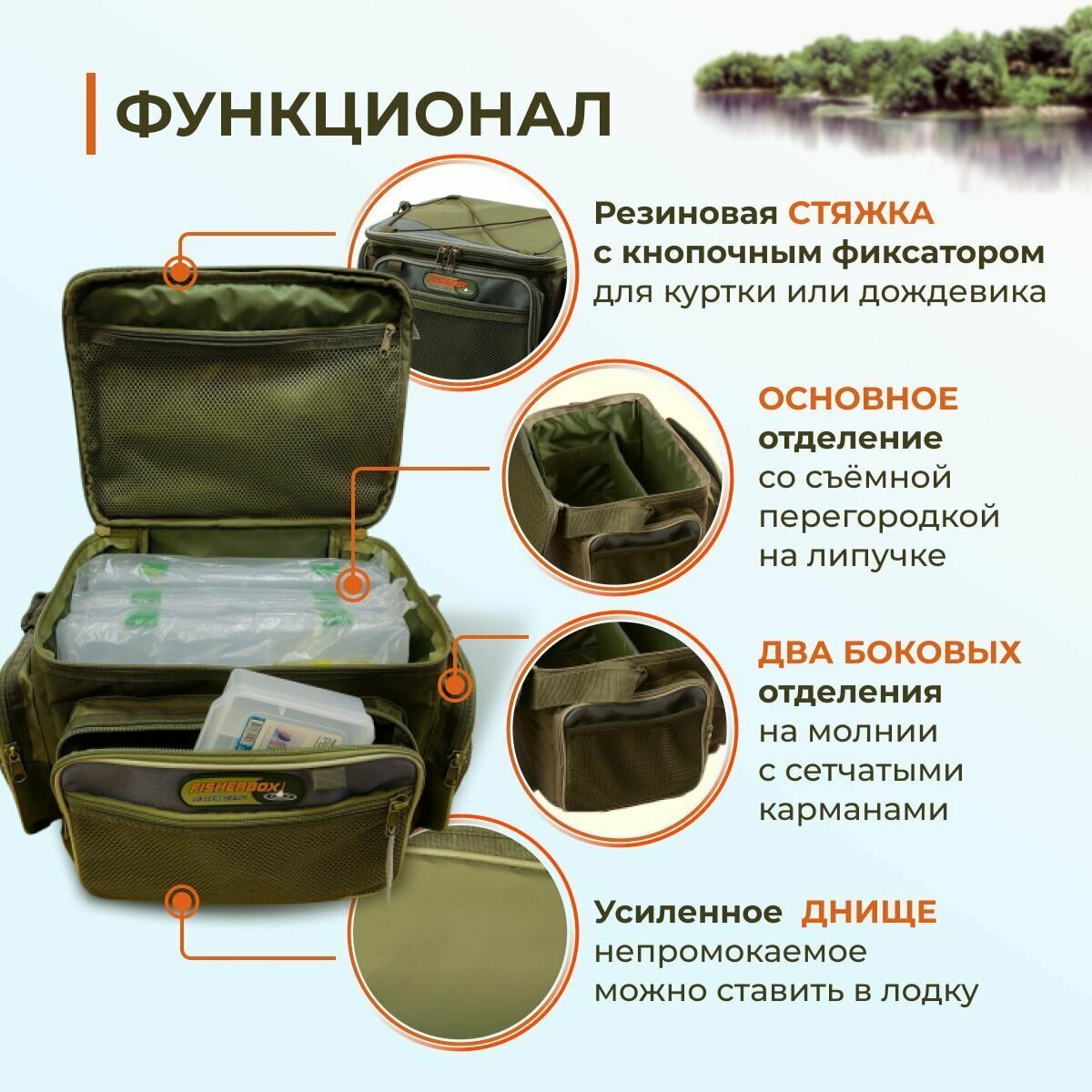 ФУНКЦИОНАЛ

Резиновая СТЯЖКА с кнопочным фиксатором для куртки или дождевика

ОСНОВНОЕ отделение со съёмной перегородкой на липучке

ДВА БОКОВЫХ отделения на молнии с сетчатыми карманами

Усиленное ДНИЩЕ непромокаемое можно ставить в лодку

FISHERBOX

FISHERBOX