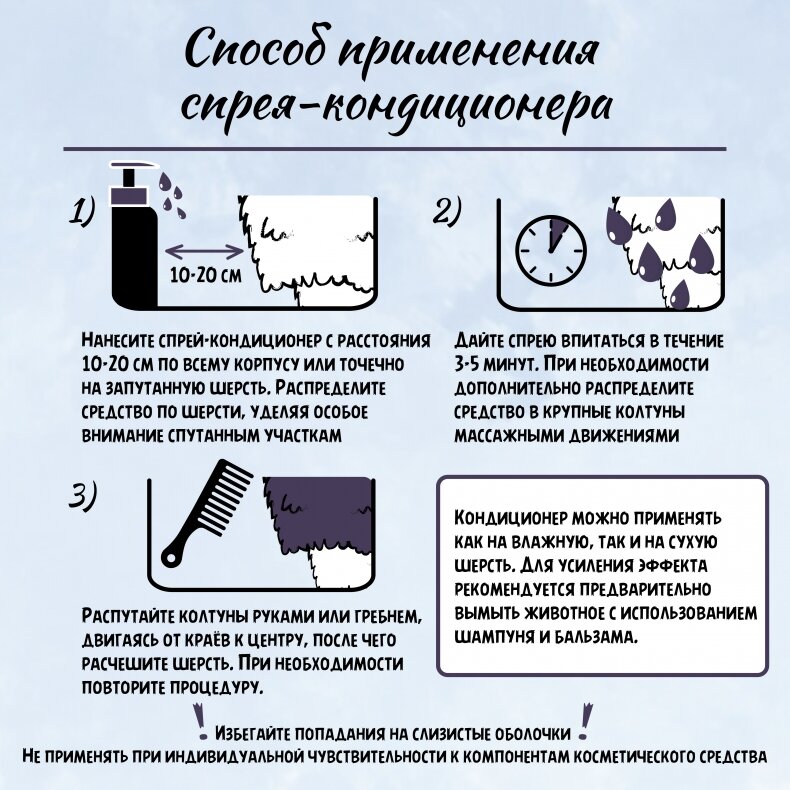 Способ применения спрея-кондиционера

1)

10-20 см

Нанесите спрей-кондиционер с расстояния 10-20 см по всему корпусу или точечно на запутанную шерсть. Распределите средство по шерсти, уделяя особое внимание спутанным участкам

2)

Дайте спрею впитаться в течение 3-5 минут. При необходимости дополнительно распределите средство в крупные колтуны массажными движениями

3)

Распутайте колтуны руками или гребнем, двигаясь от краёв к центру, после чего расчешите шерсть. При необходимости повторите процедуру.

Кондиционер можно применять как на влажную, так и на сухую шерсть. Для усиления эффекта рекомендуется предварительно вымыть животное с использованием шампуня и бальзама.

! Избегайте попадания на слизистые оболочки !
Не применять при индивидуальной чувствительности к компонентам косметического средства