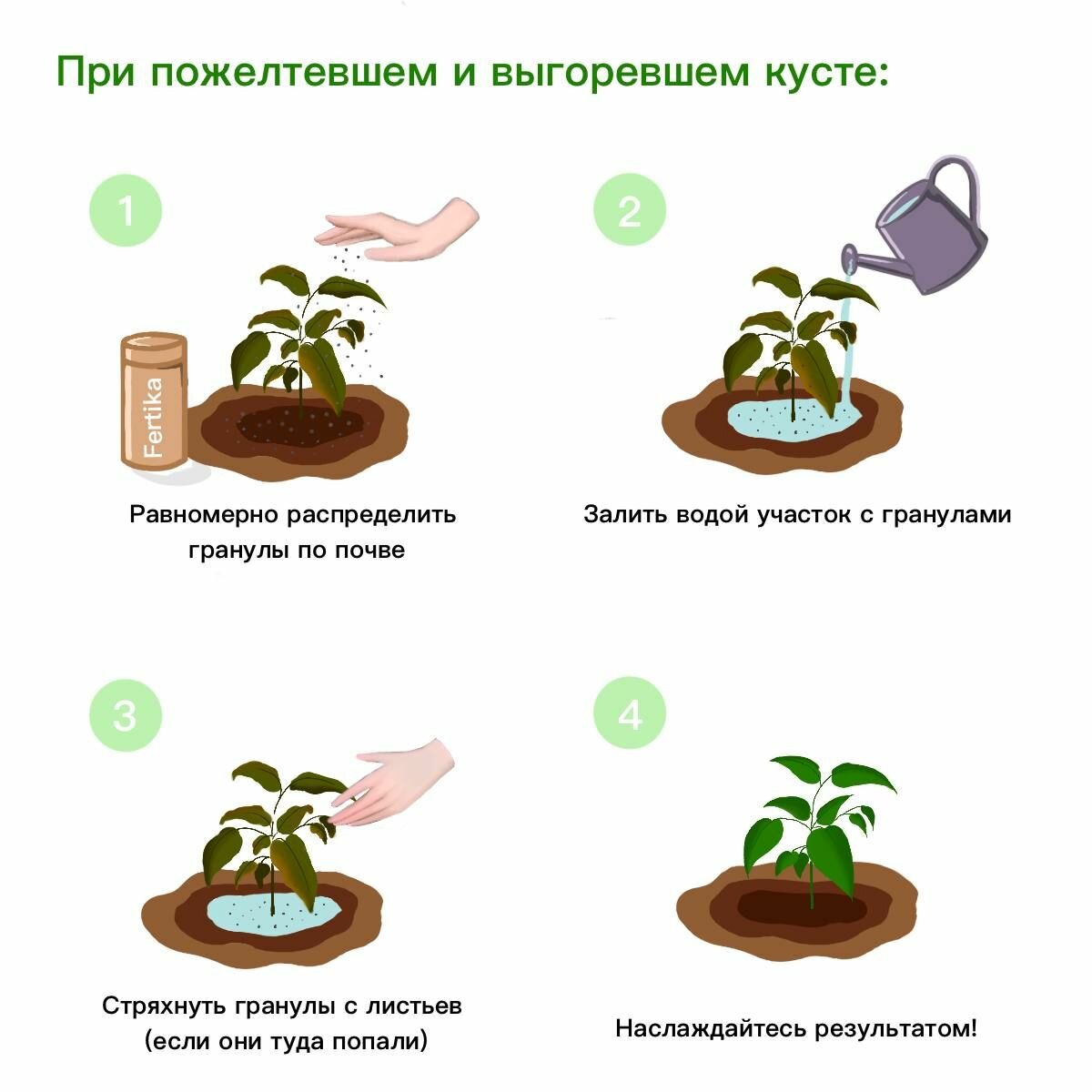 При пожелтевшем и выгоревшем кусте:

1

Fertika

Равномерно распределить гранулы по почве

2

Залить водой участок с гранулами

3

Стряхнуть гранулы с листьев (если они туда попали)

4

Наслаждайтесь результатом!