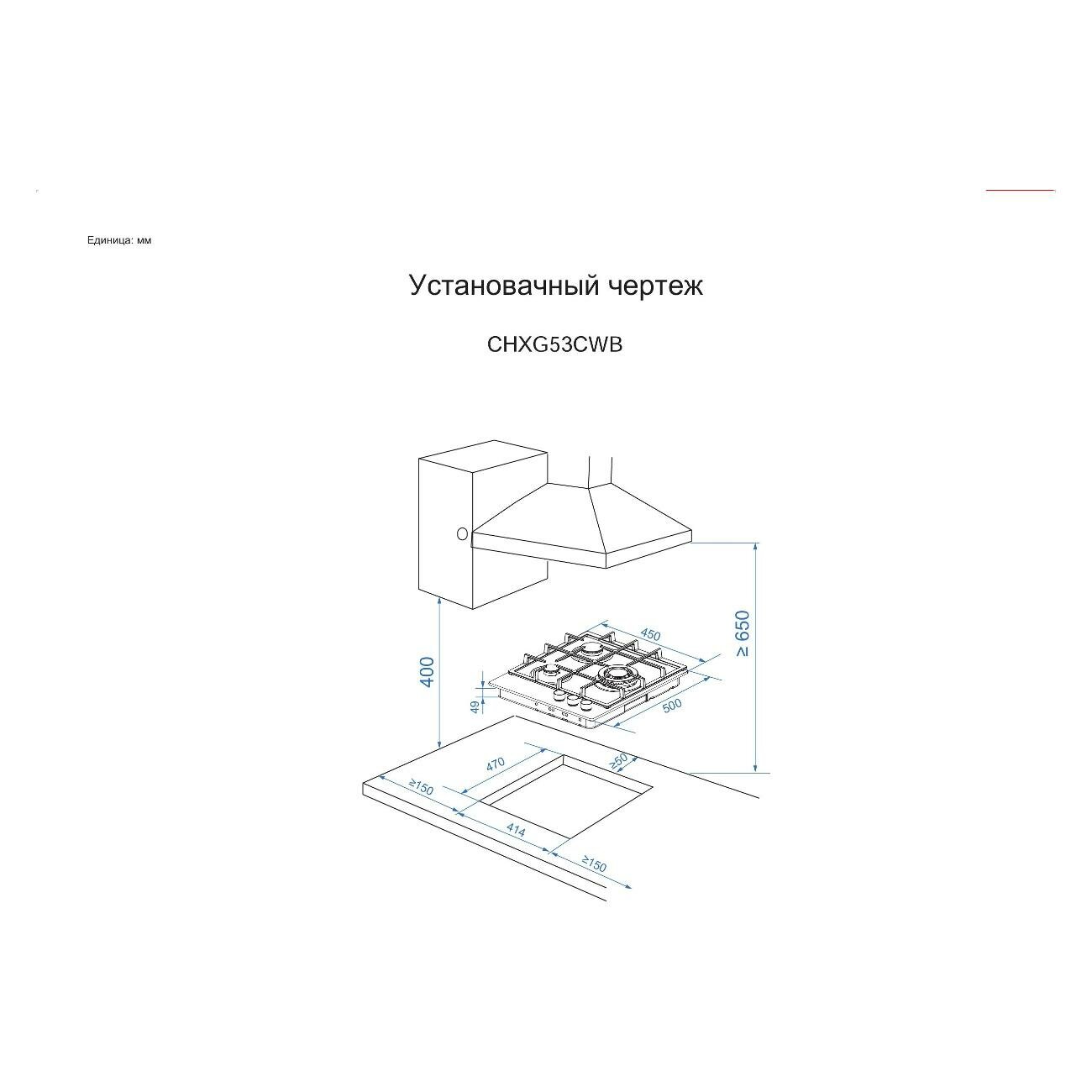 Единица: мм

Установачный чертеж

CHXG53CWB

450

≥ 650

400

49

500

470

≥50

≥150

414

≥150