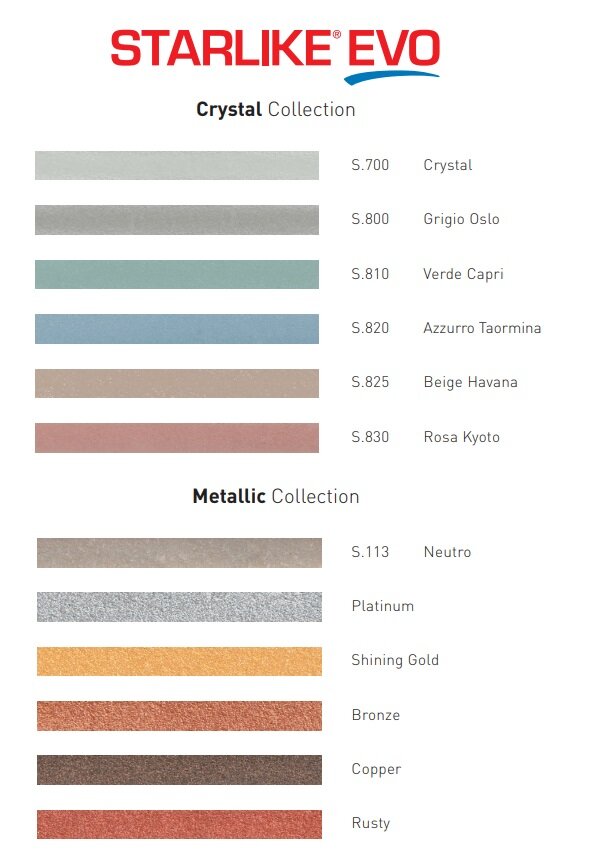 STARLIKE® EVO

Crystal Collection

S.700 Crystal

S.800 Grigio Oslo

S.810 Verde Capri

S.820 Azzurro Taormina

S.825 Beige Havana

S.830 Rosa Kyoto

Metallic Collection

S.113 Neutro

Platinum

Shining Gold

Bronze

Copper

Rusty