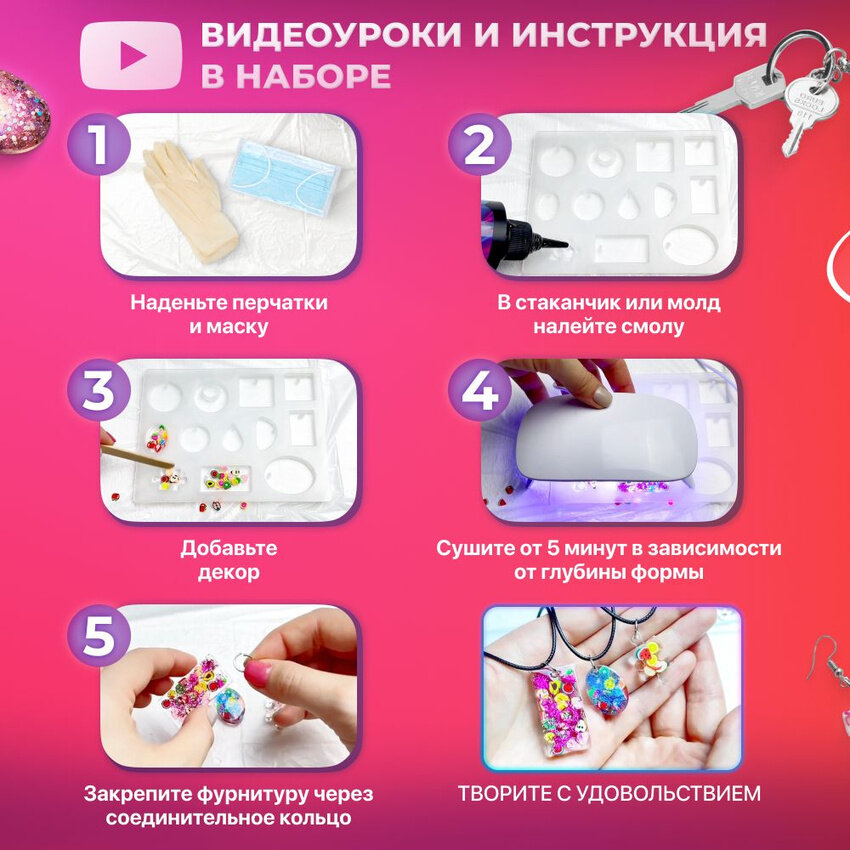 ВИДЕОУРОКИ И ИНСТРУКЦИЯ В НАБОРЕ

1

Наденьте перчатки и маску

2

В стаканчик или молд налейте смолу

3

Добавьте декор

4

Сушите от 5 минут в зависимости от глубины формы

5

Закрепите фурнитуру через соединительное кольцо

ТВОРИТЕ С УДОВОЛЬСТВИЕМ