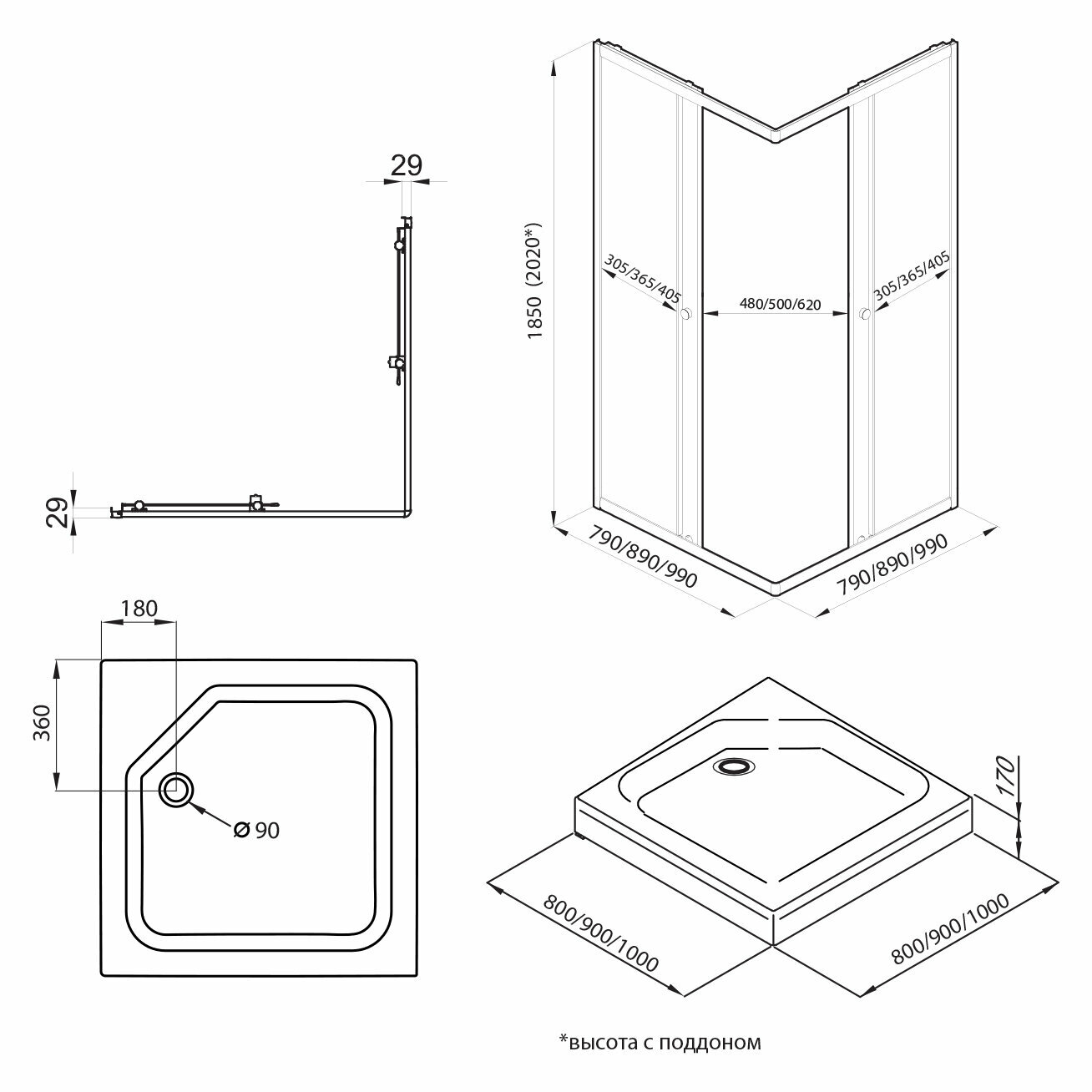 29

29

1850 (2020*)

305/365/405

480/500/620

305/365/405

790/890/990

790/890/990

180

360

Ø 90

170

800/900/1000

800/900/1000

*высота с поддоном