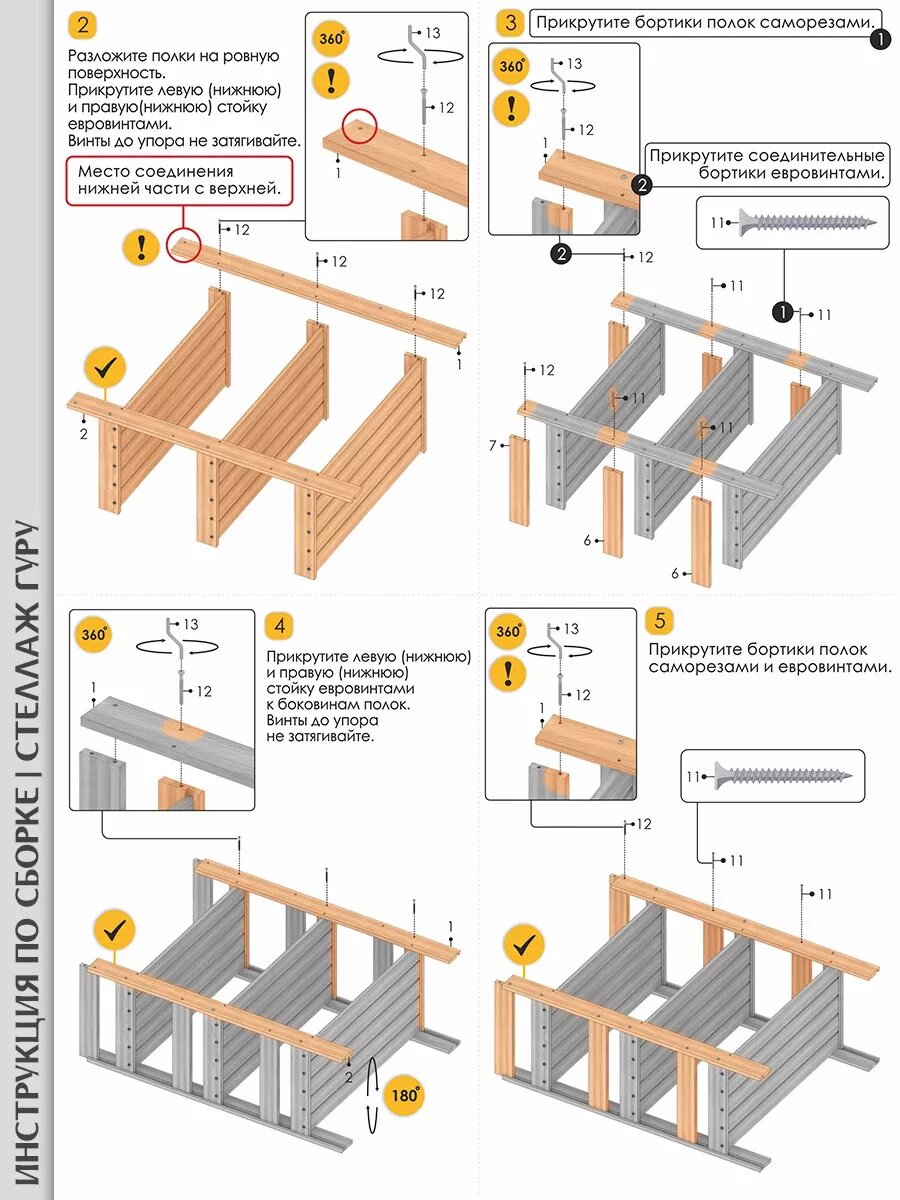 ИНСТРУКЦИЯ ПО СБОРКЕ | СТЕЛЛАЖ ГУРУ

2

Разложите полки на ровную поверхность.
Прикрутите левую (нижнюю) и правую(нижнюю) стойку евровинтами.
Винты до упора не затягивайте.

Место соединения нижней части с верхней.

360°
13
12
1
12
12
12
1
2

3 Прикрутите бортики полок саморезами. 1

360°
13
12
1

Прикрутите соединительные бортики евровинтами. 2

11
2 12
11
1 11
12
11
11
7
6
6

360°
13
12
1

4

Прикрутите левую (нижнюю) и правую (нижнюю) стойку евровинтами к боковинам полок.
Винты до упора не затягивайте.

1
2
180°

360°
13
12
1

5

Прикрутите бортики полок саморезами и евровинтами.

11
12
11
11