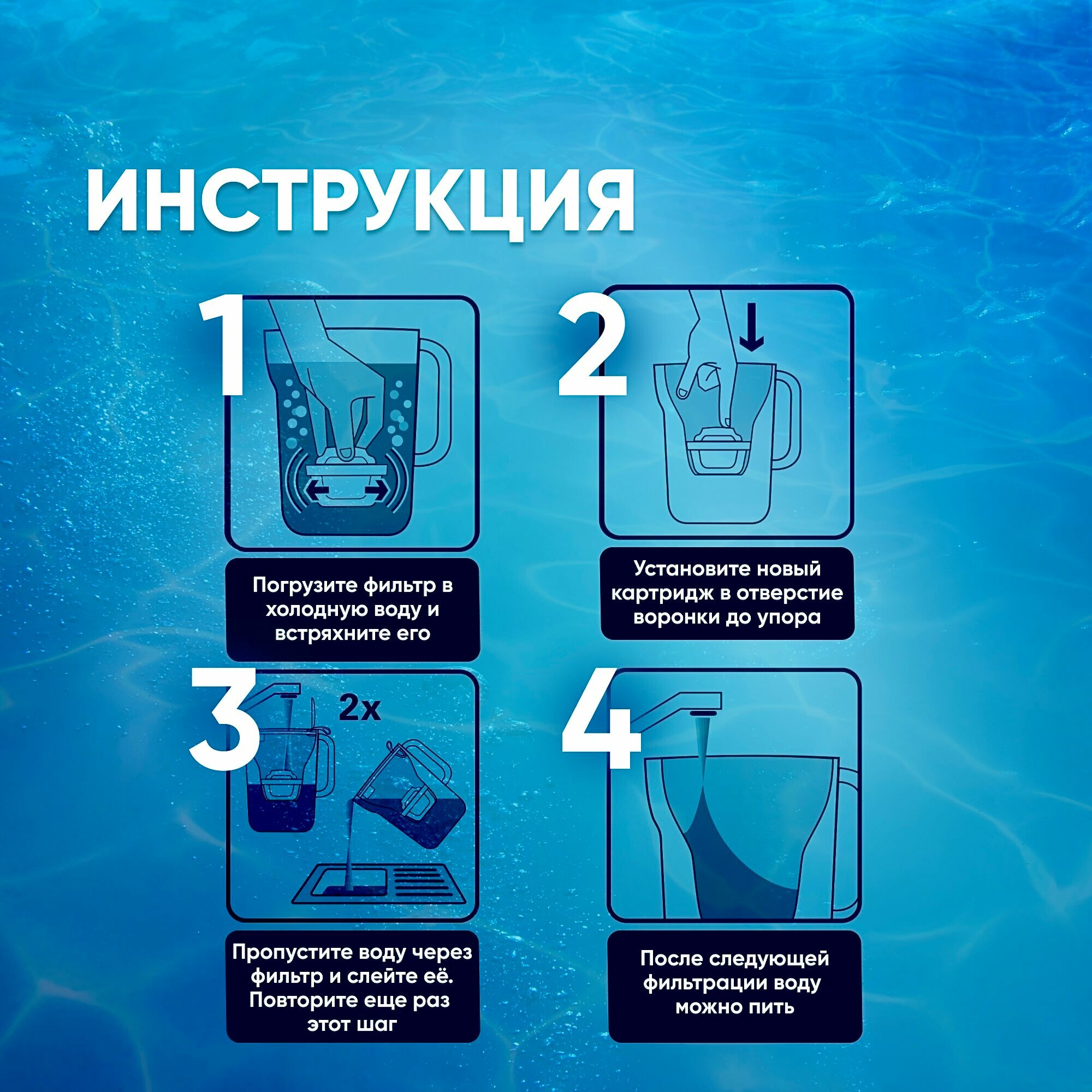 ИНСТРУКЦИЯ

1

Погрузите фильтр в холодную воду и встряхните его

2

Установите новый картридж в отверстие воронки до упора

3

2x

Пропустите воду через фильтр и слейте её. Повторите еще раз этот шаг

4

После следующей фильтрации воду можно пить