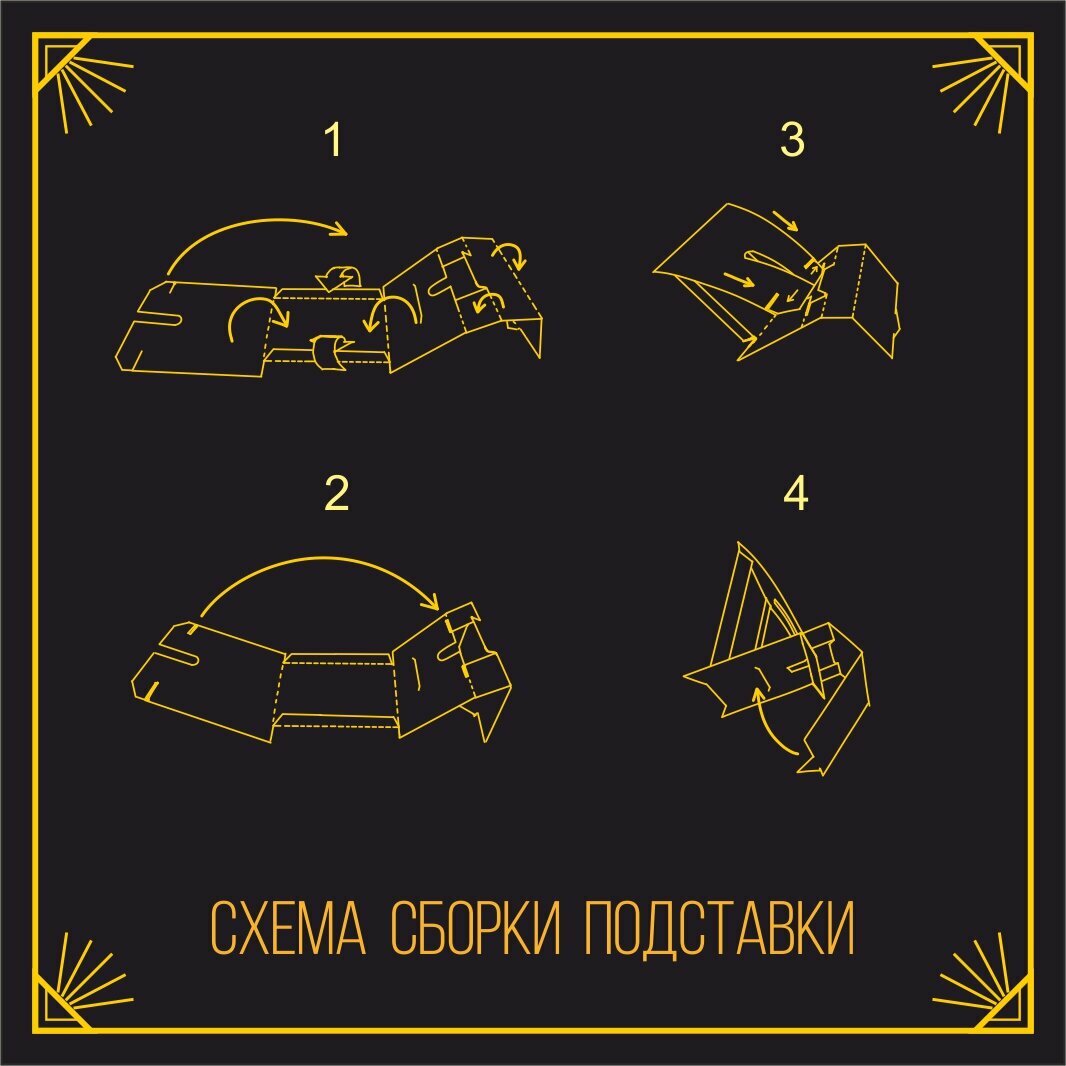 1

3

2

4

СХЕМА СБОРКИ ПОДСТАВКИ