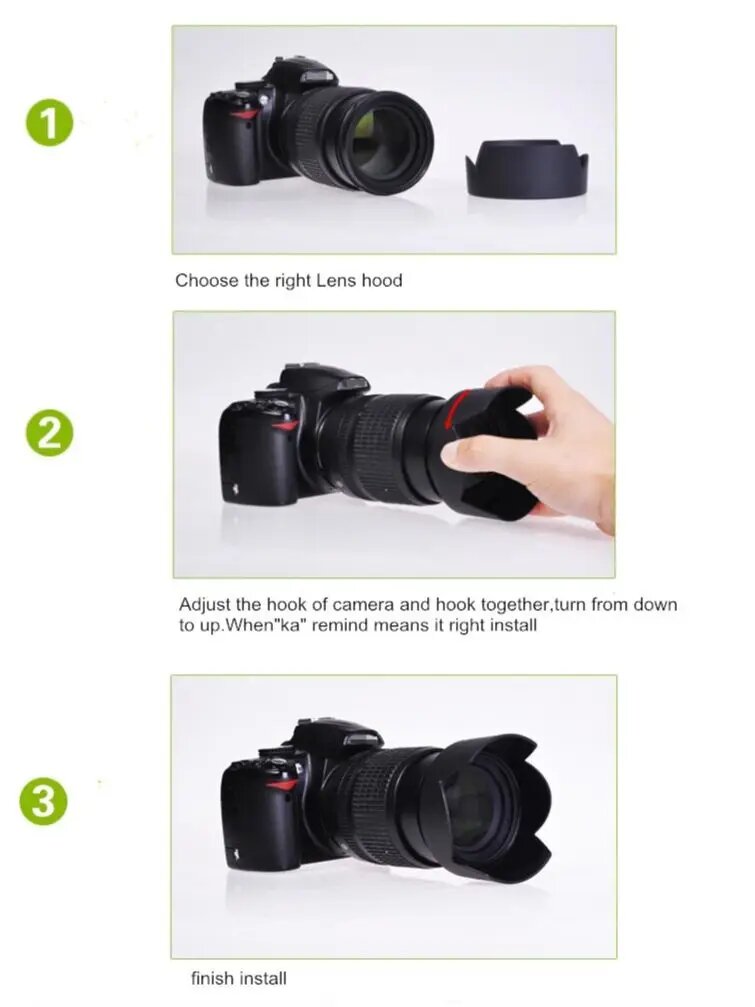 1

Choose the right Lens hood

2

Adjust the hook of camera and hook together,turn from down to up.When"ka" remind means it right install

3

finish install