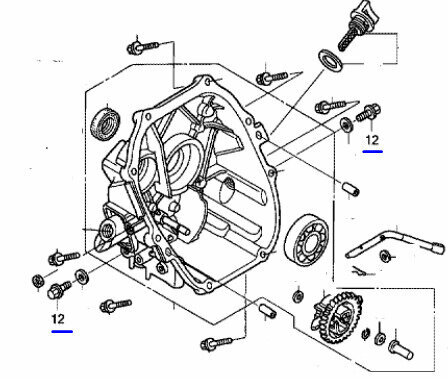 12

12