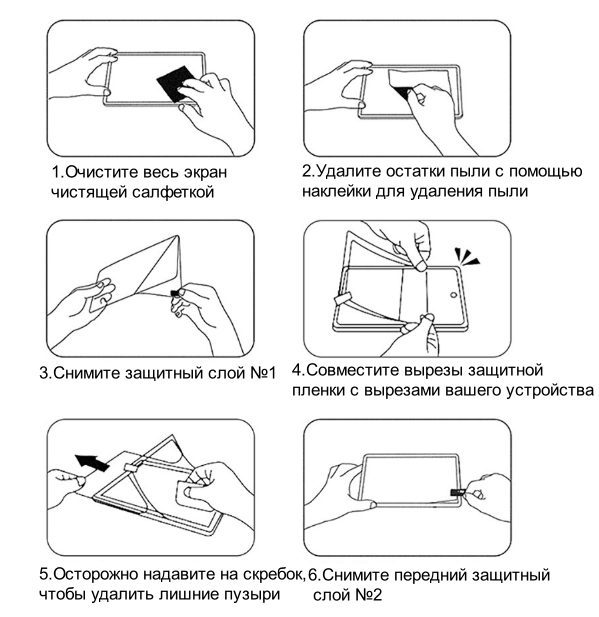 1.Очистите весь экран чистящей салфеткой

2.Удалите остатки пыли с помощью наклейки для удаления пыли

3.Снимите защитный слой №1

4.Совместите вырезы защитной пленки с вырезами вашего устройства

5.Осторожно надавите на скребок, чтобы удалить лишние пузыри

6.Снимите передний защитный слой №2