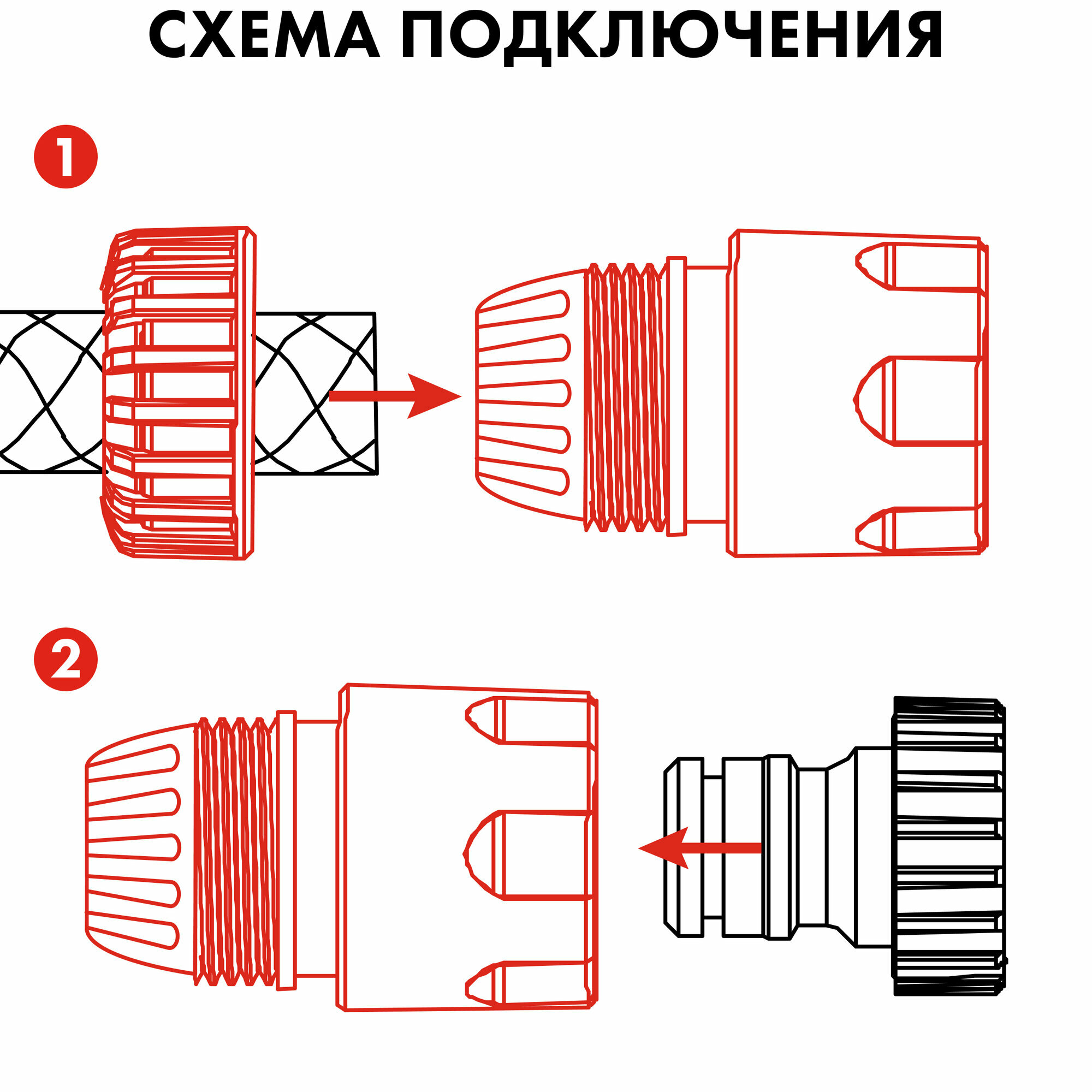 СХЕМА ПОДКЛЮЧЕНИЯ

1

2