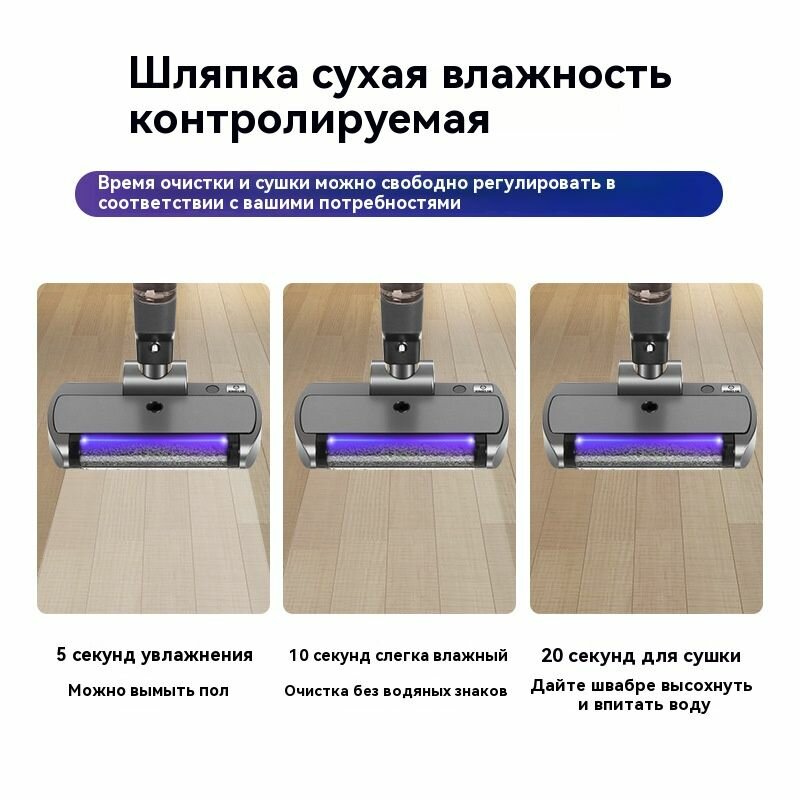 Шляпка сухая влажность контролируемая

Время очистки и сушки можно свободно регулировать в соответствии с вашими потребностями

5 секунд увлажнения

Можно вымыть пол

10 секунд слегка влажный

Очистка без водяных знаков

20 секунд для сушки

Дайте швабре высохнуть и впитать воду