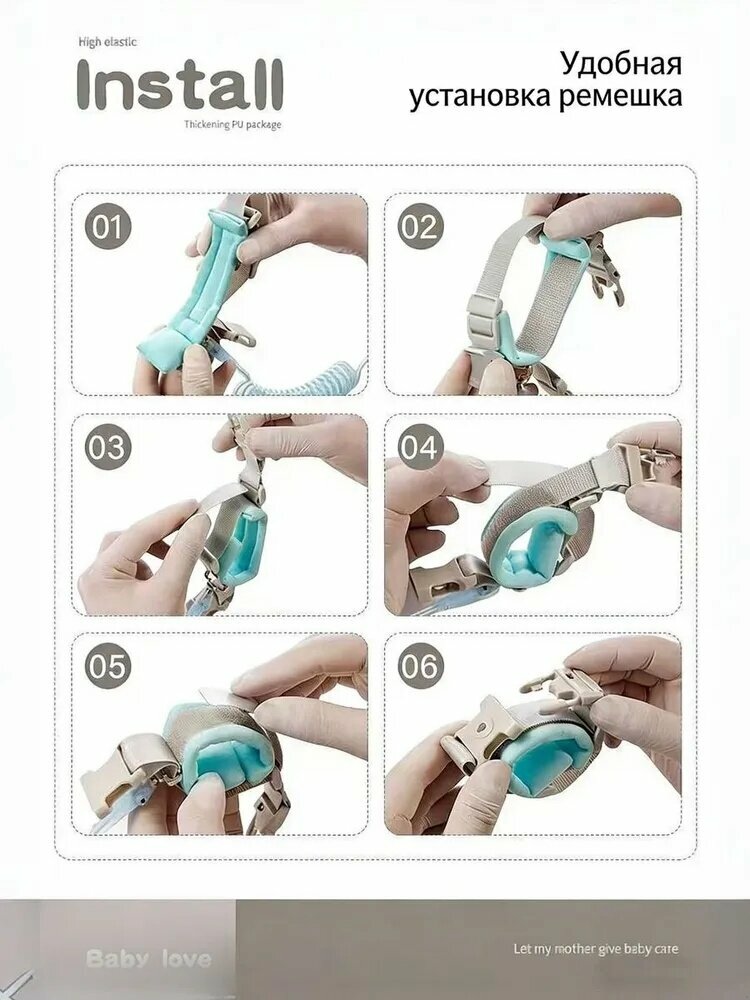 High elastic
Install
Thickening PU package

Удобная установка ремешка

01

02

03

04

05

06

Baby love

Let my mother give baby care