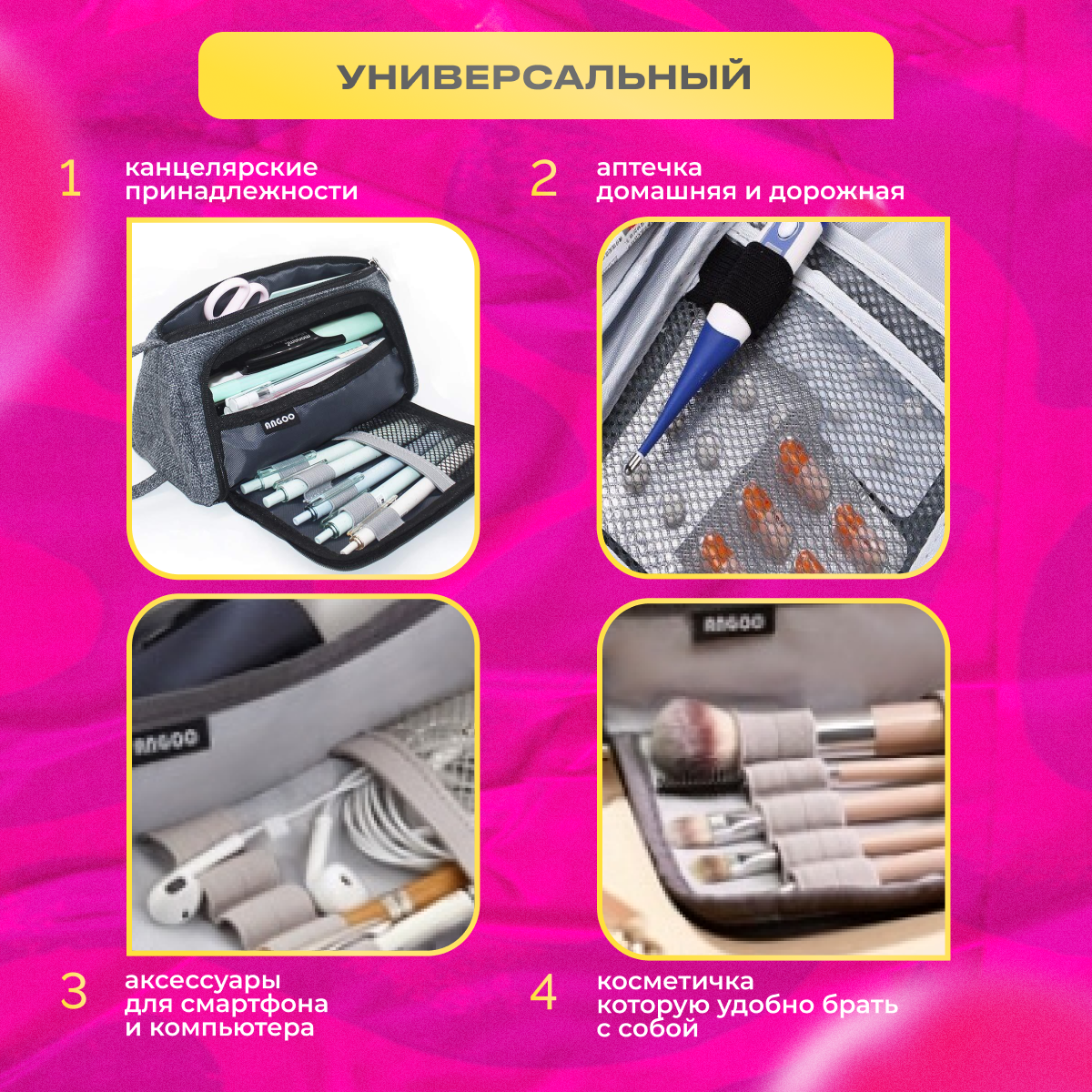 УНИВЕРСАЛЬНЫЙ

1 канцелярские принадлежности

2 аптечка домашняя и дорожная

ANGOO

ANGOO

ANGOO

3 аксессуары для смартфона и компьютера

4 косметичка которую удобно брать с собой