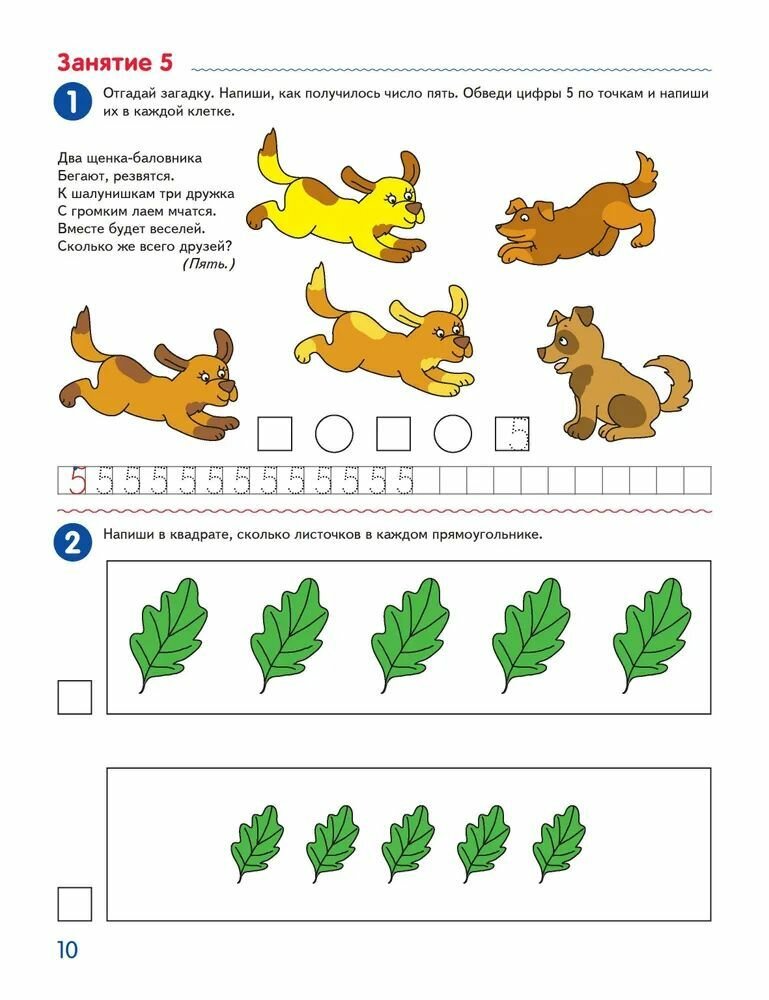 Занятие 5

1 Отгадай загадку. Напиши, как получилось число пять. Обведи цифры 5 по точкам и напиши их в каждой клетке.

Два щенка-баловника
Бегают, резвятся.
К шалунишкам три дружка
С громким лаем мчатся.
Вместе будет веселей.
Сколько же всего друзей?
(Пять.)

5

5 5 5 5 5 5 5 5 5 5 5 5 5

2 Напиши в квадрате, сколько листочков в каждом прямоугольнике.

10