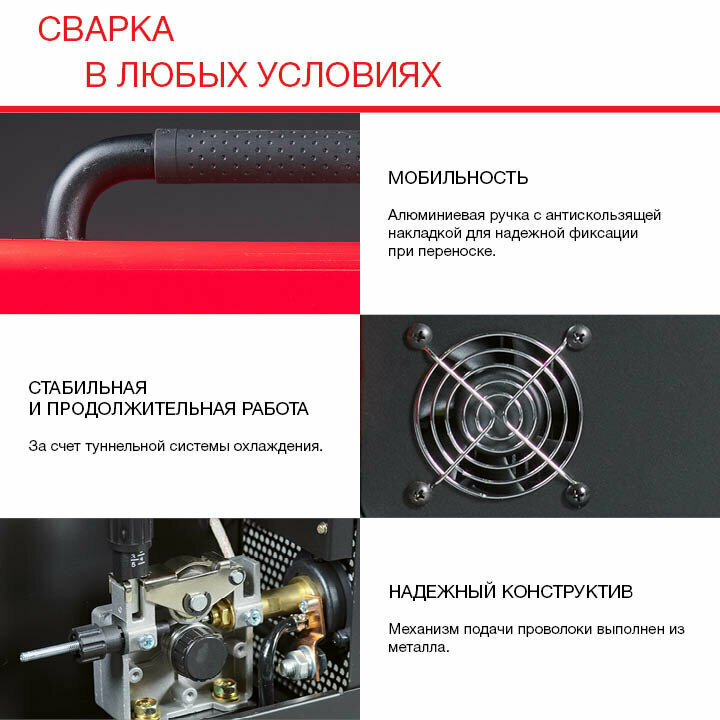 СВАРКА
В ЛЮБЫХ УСЛОВИЯХ

МОБИЛЬНОСТЬ

Алюминиевая ручка с антискользящей накладкой для надежной фиксации при переноске.

СТАБИЛЬНАЯ
И ПРОДОЛЖИТЕЛЬНАЯ РАБОТА

За счет туннельной системы охлаждения.

НАДЕЖНЫЙ КОНСТРУКТИВ

Механизм подачи проволоки выполнен из металла.