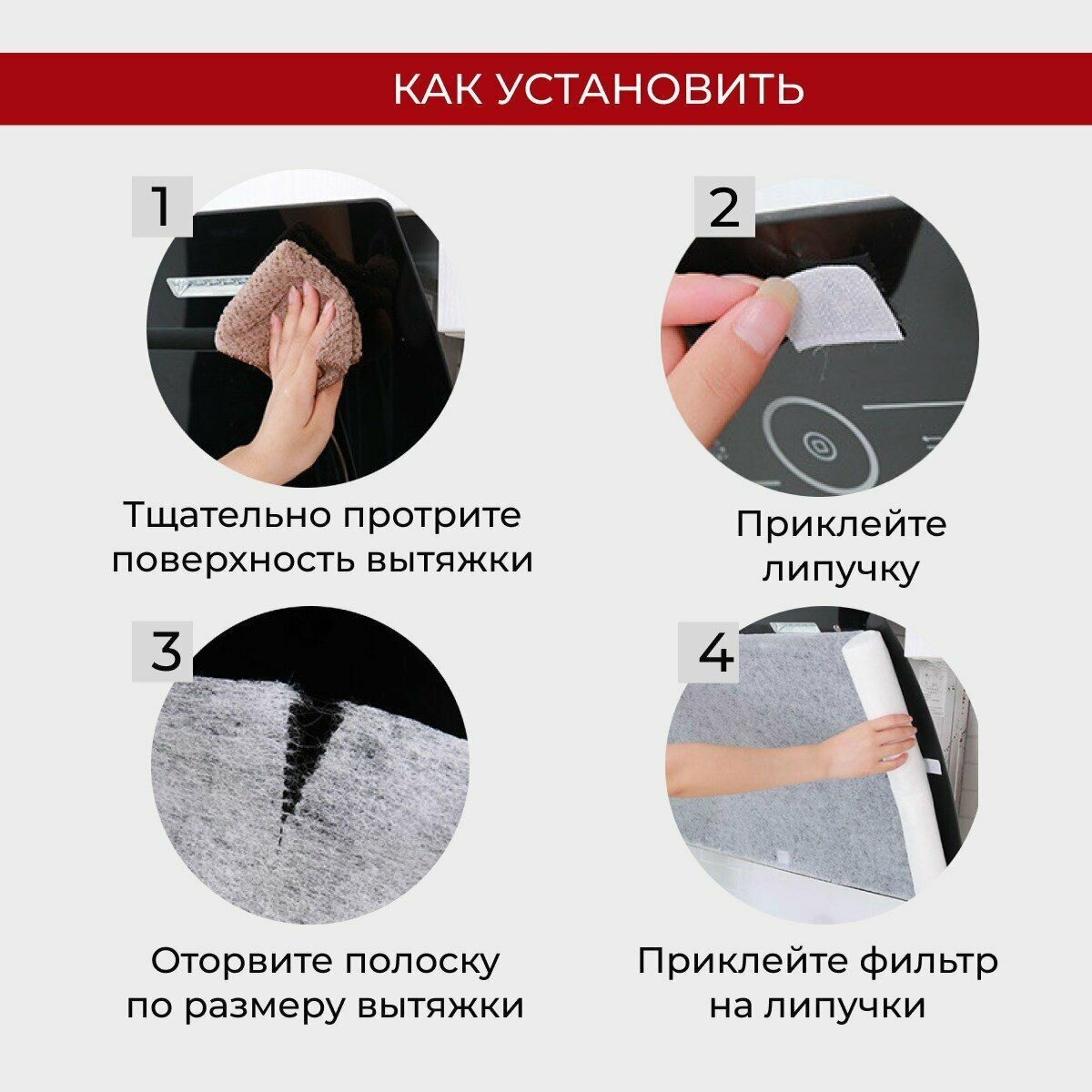 КАК УСТАНОВИТЬ

1

Тщательно протрите поверхность вытяжки

2

Приклейте липучку

3

Оторвите полоску по размеру вытяжки

4

Приклейте фильтр на липучки