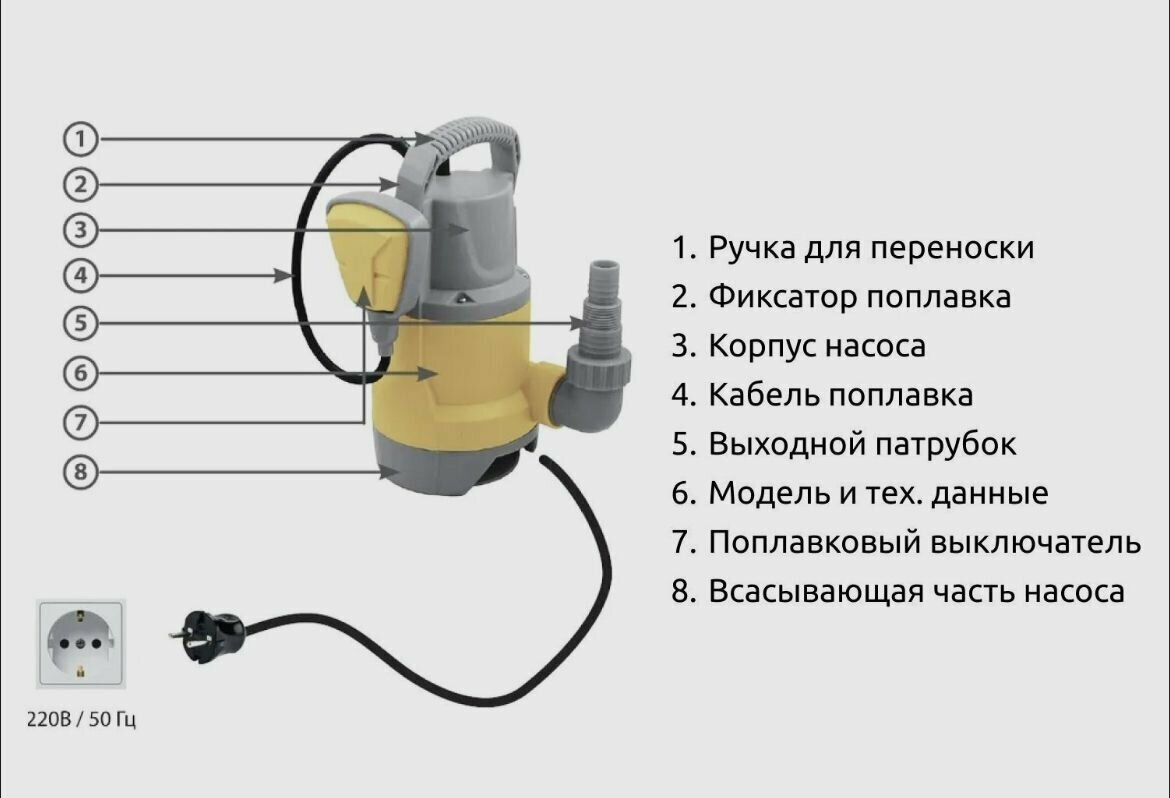 1
2
3
4
5
6
7
8

1. Ручка для переноски
2. Фиксатор поплавка
3. Корпус насоса
4. Кабель поплавка
5. Выходной патрубок
6. Модель и тех. данные
7. Поплавковый выключатель
8. Всасывающая часть насоса

220В / 50 Гц