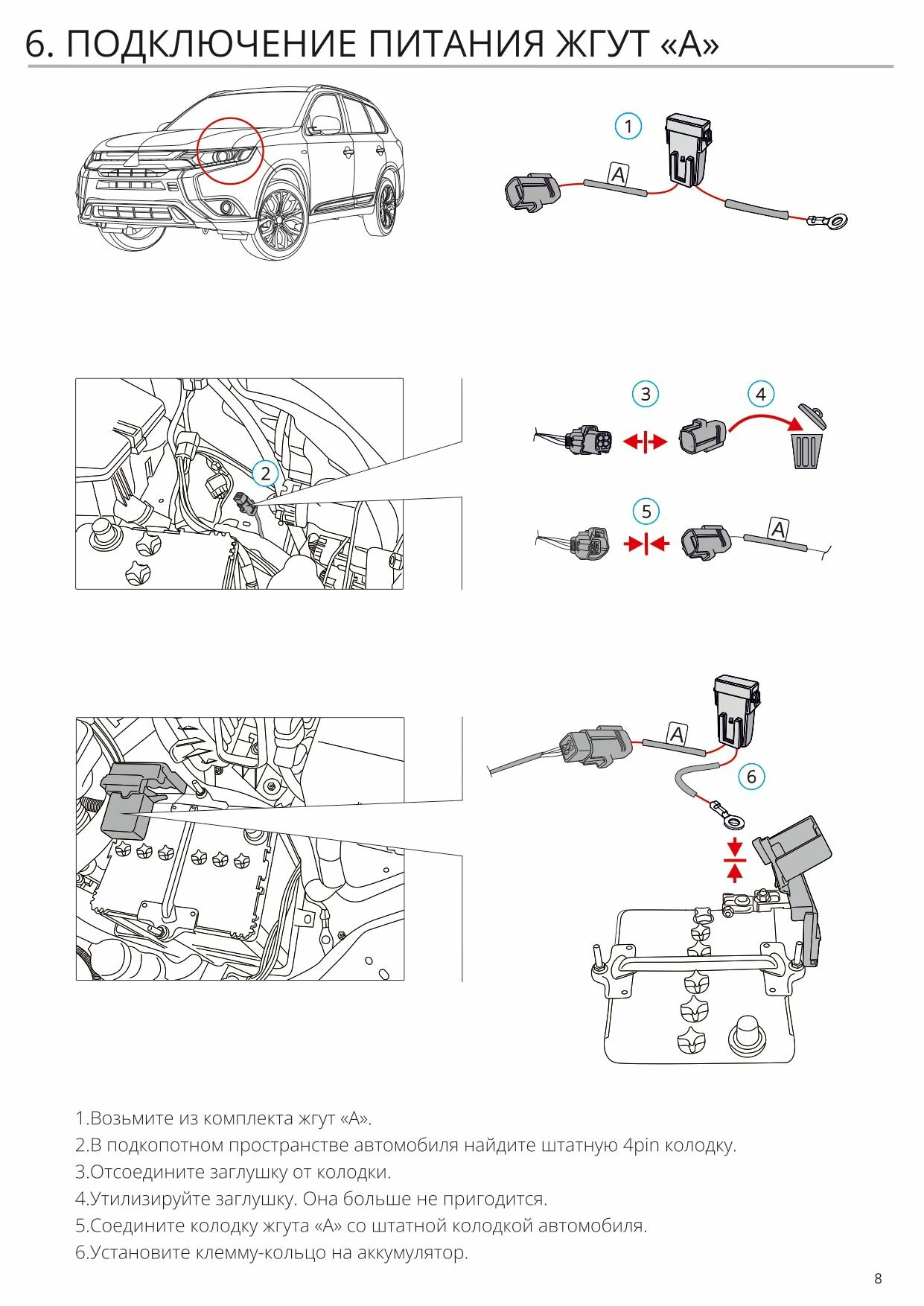 6. ПОДКЛЮЧЕНИЕ ПИТАНИЯ ЖГУТ «А»

1

A

2

3

4

5

A

A

6

1.Возьмите из комплекта жгут «А».
2.В подкопотном пространстве автомобиля найдите штатную 4pin колодку.
3.Отсоедините заглушку от колодки.
4.Утилизируйте заглушку. Она больше не пригодится.
5.Соедините колодку жгута «А» со штатной колодкой автомобиля.
6.Установите клемму-кольцо на аккумулятор.

8