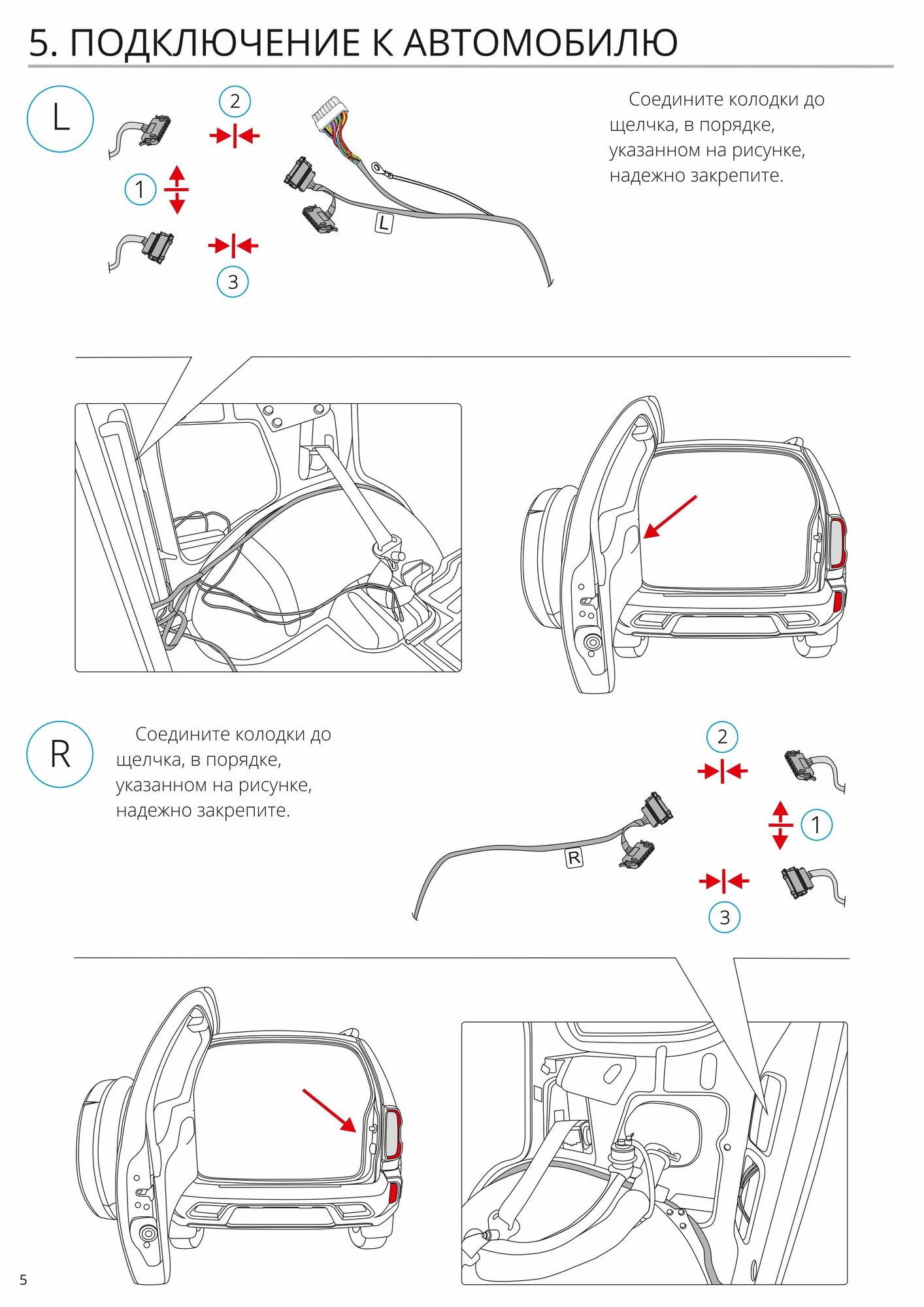 5. ПОДКЛЮЧЕНИЕ К АВТОМОБИЛЮ

L

2

1

3

L

Соедините колодки до щелчка, в порядке, указанном на рисунке, надежно закрепите.

R

Соедините колодки до щелчка, в порядке, указанном на рисунке, надежно закрепите.

2

1

3

R

5