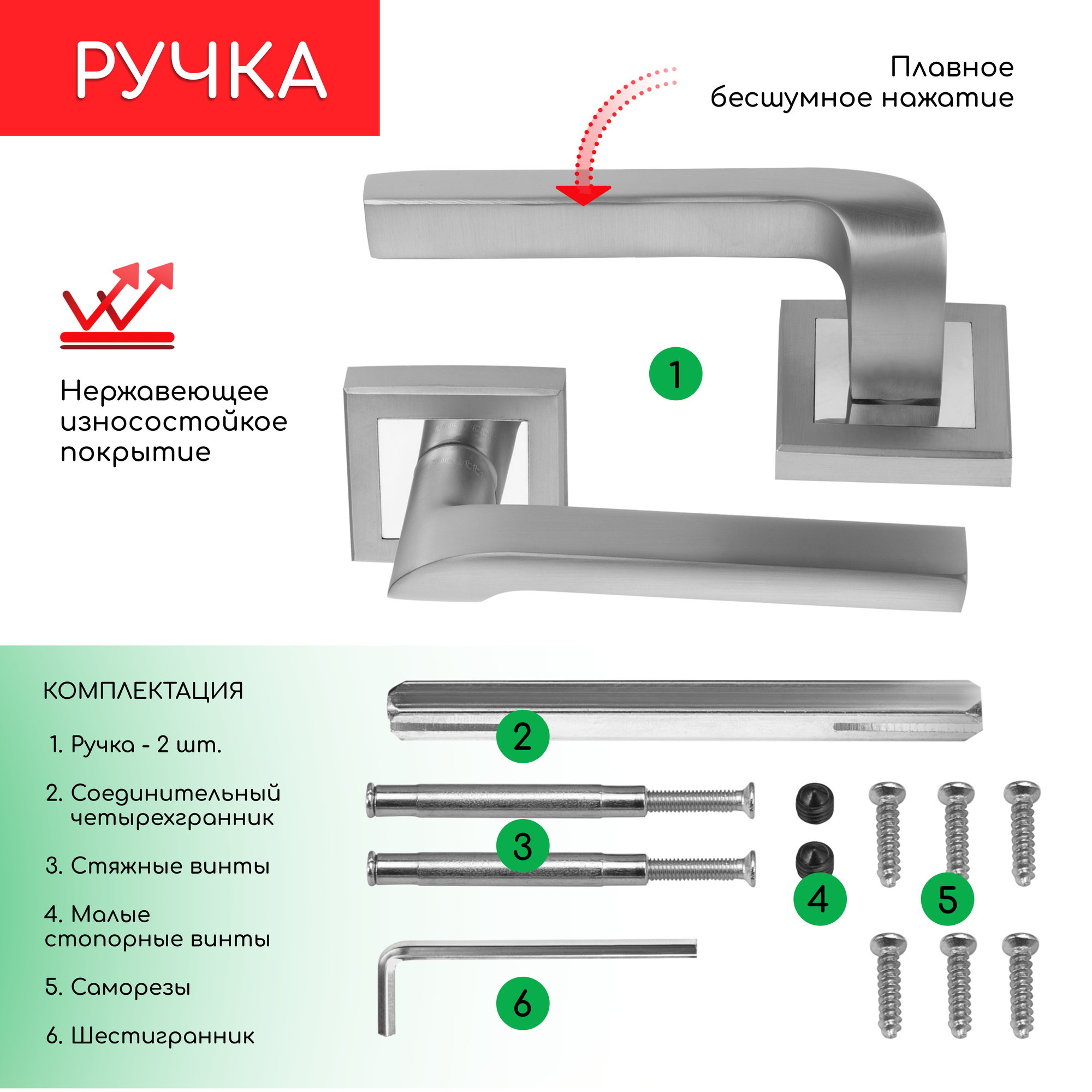 РУЧКА

Плавное бесшумное нажатие

Нержавеющее износостойкое покрытие

1

КОМПЛЕКТАЦИЯ

1. Ручка - 2 шт.

2. Соединительный четырехгранник

3. Стяжные винты

4. Малые стопорные винты

5. Саморезы

6. Шестигранник

2

3

4

5

6