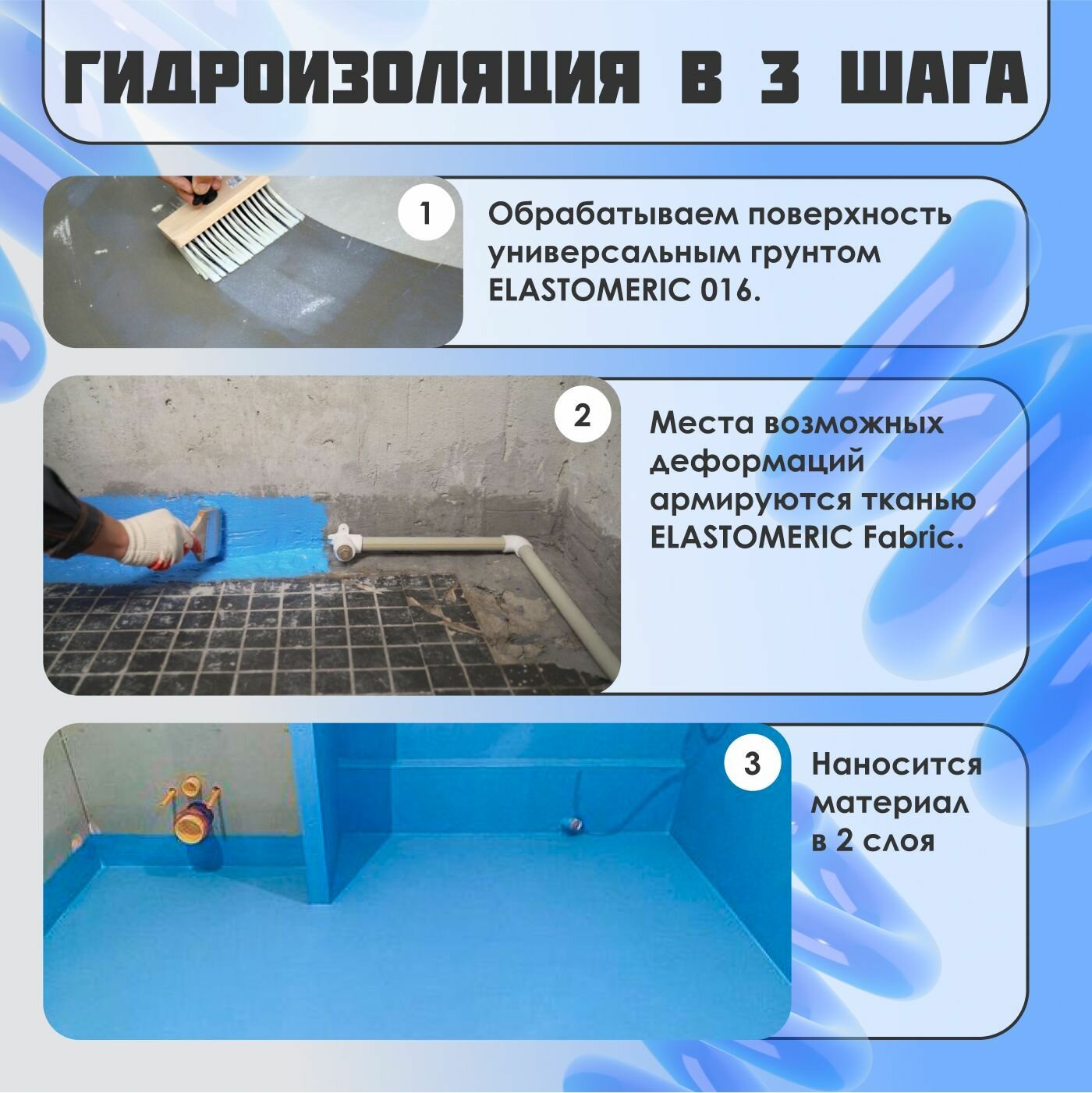 ГИДРОИЗОЛЯЦИЯ В 3 ШАГА

1

Обрабатываем поверхность универсальным грунтом ELASTOMERIC 016.

2

Места возможных деформаций армируются тканью ELASTOMERIC Fabric.

3

Наносится материал в 2 слоя