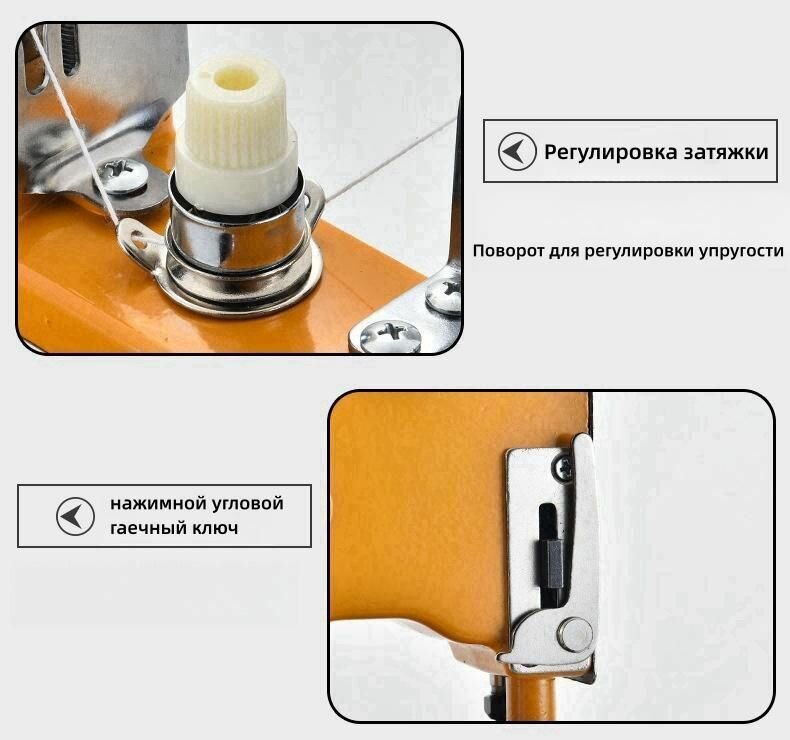 Регулировка затяжки

Поворот для регулировки упругости

нажимной угловой гаечный ключ